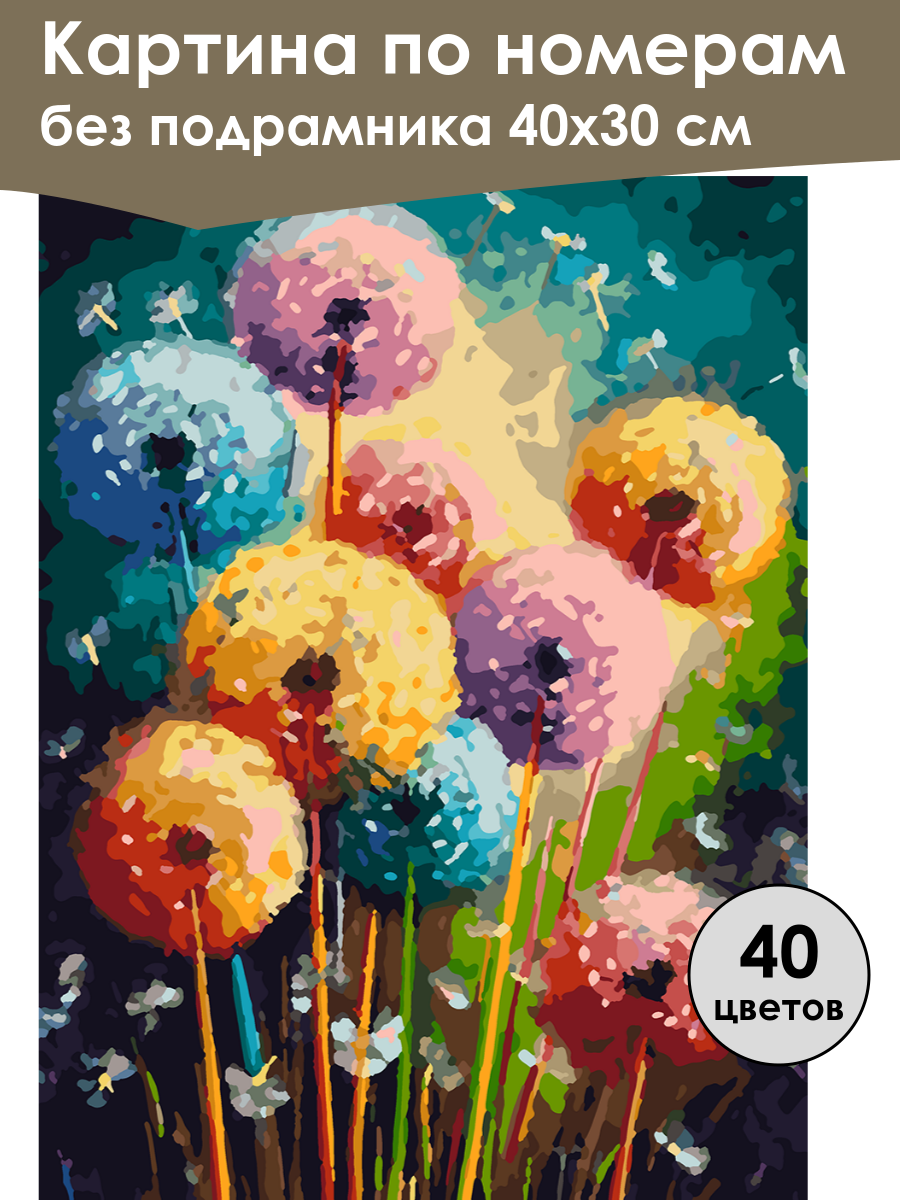 Картина по номерам
без подрамника 40х30 см

40
цветов