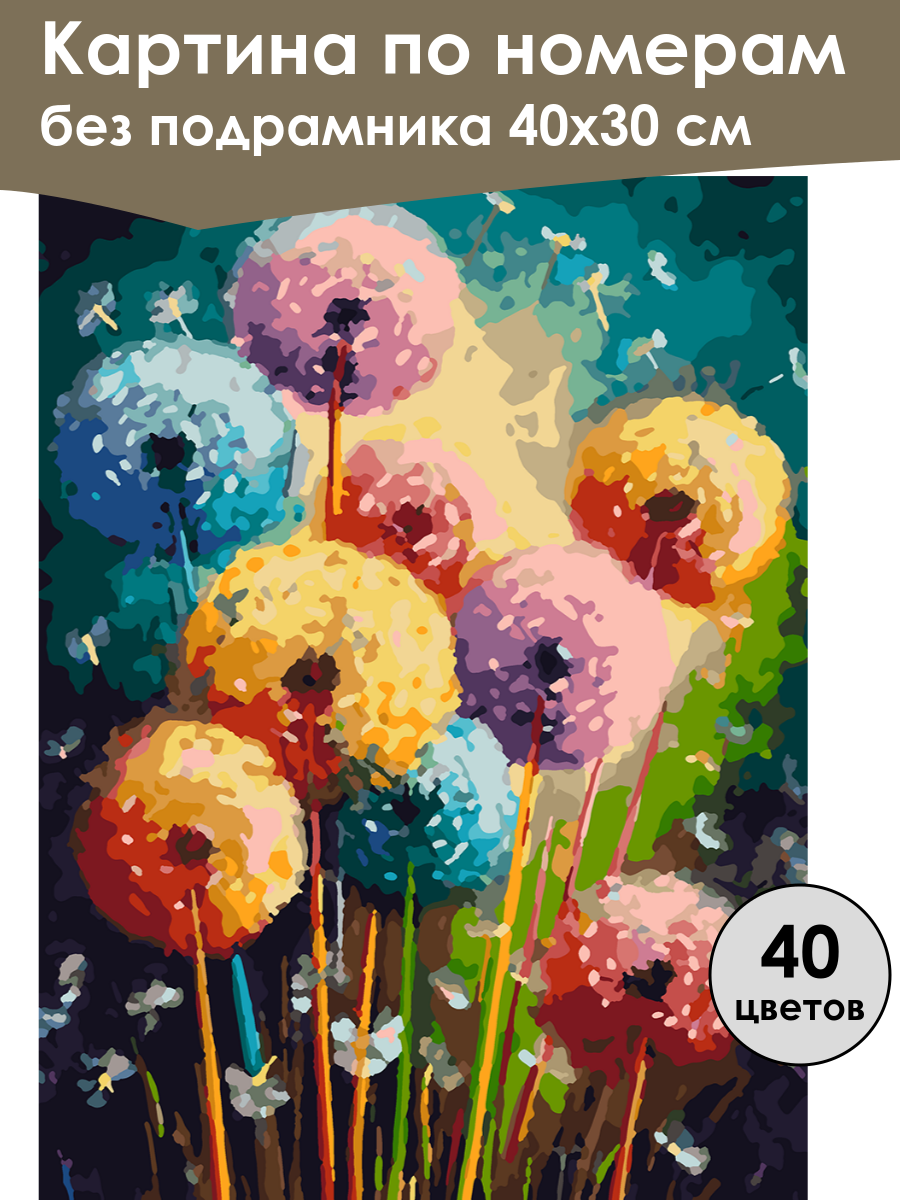 Картина по номерам
без подрамника 40х30 см

40
цветов