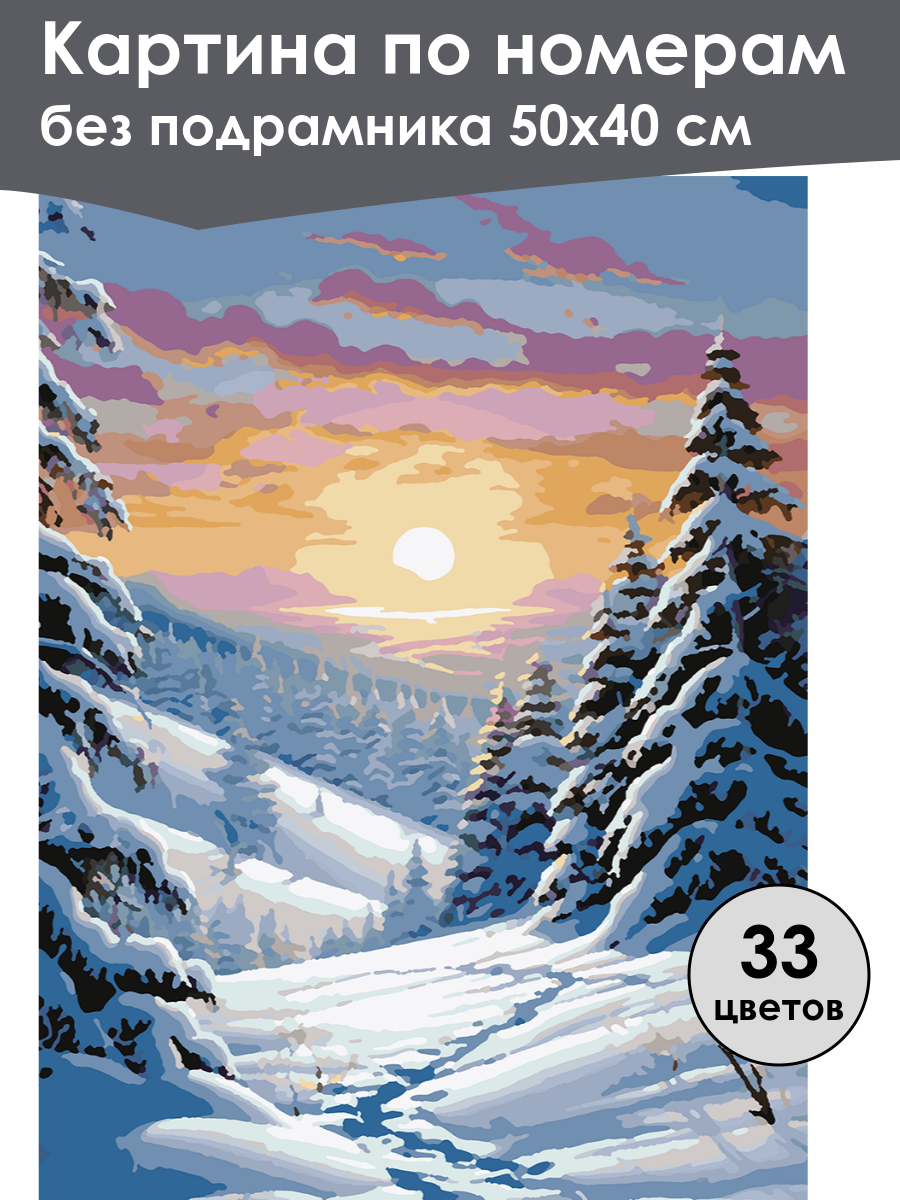 Картина по номерам
без подрамника 50х40 см

33
цветов