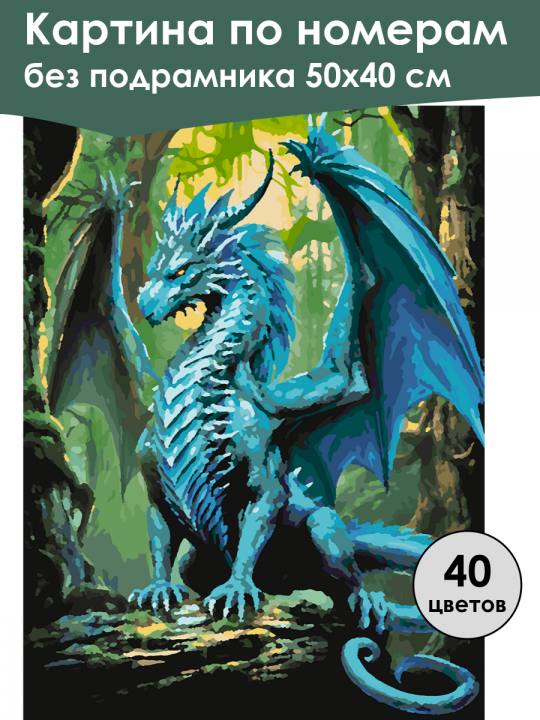 Картина по номерам
без подрамника 50х40 см

40
цветов