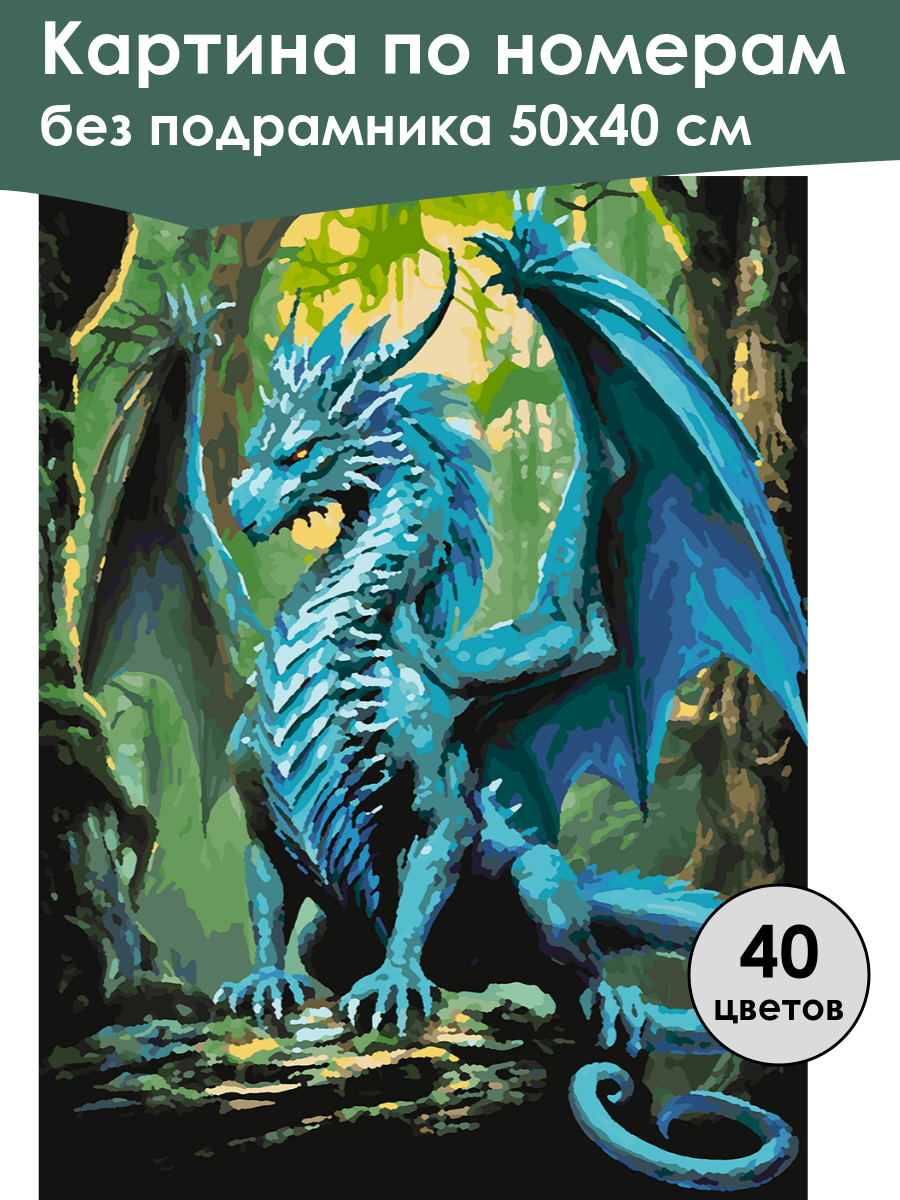 Картина по номерам
без подрамника 50х40 см

40
цветов