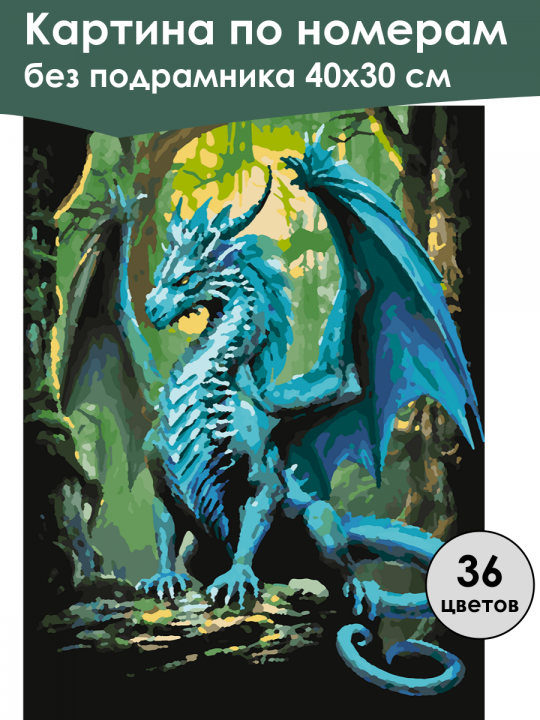 Картина по номерам
без подрамника 40х30 см

36
цветов