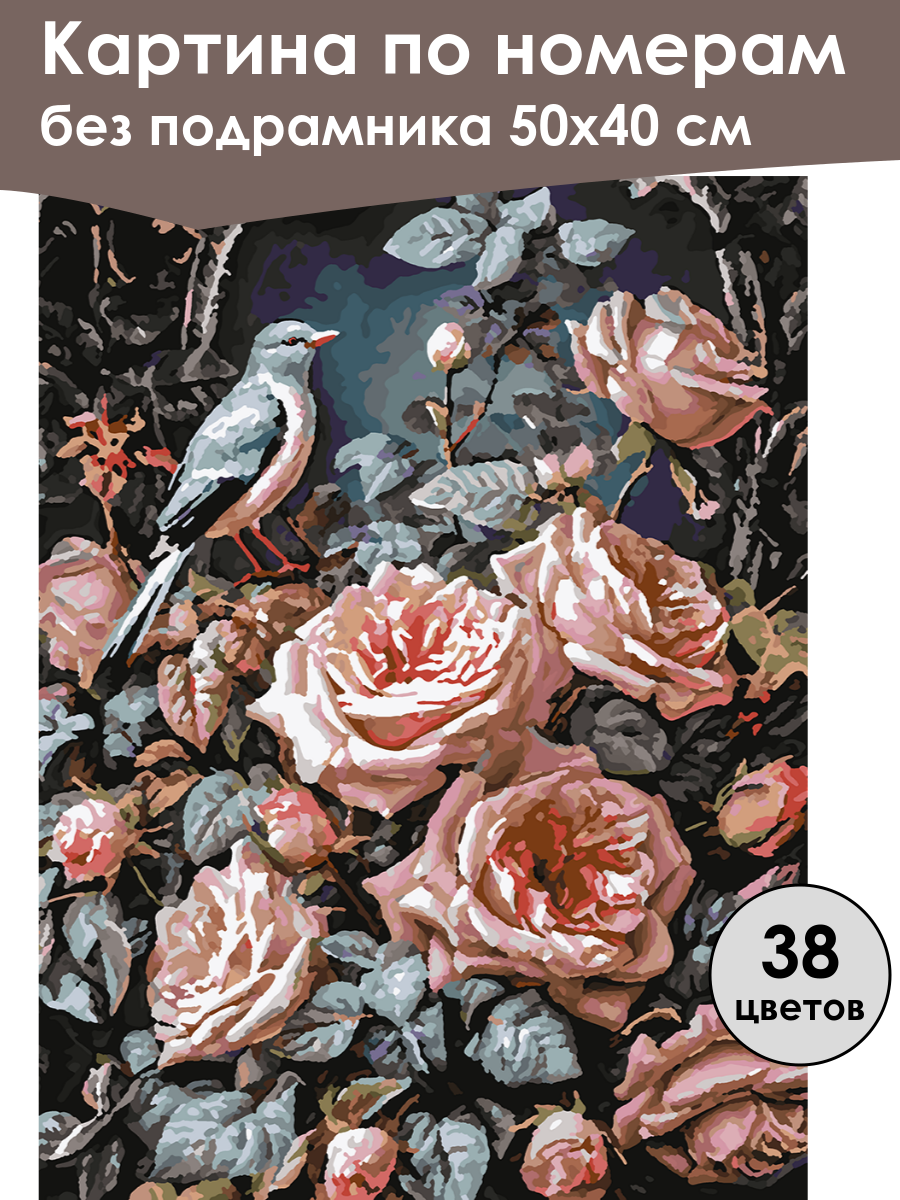 Картина по номерам
без подрамника 50х40 см

38
цветов