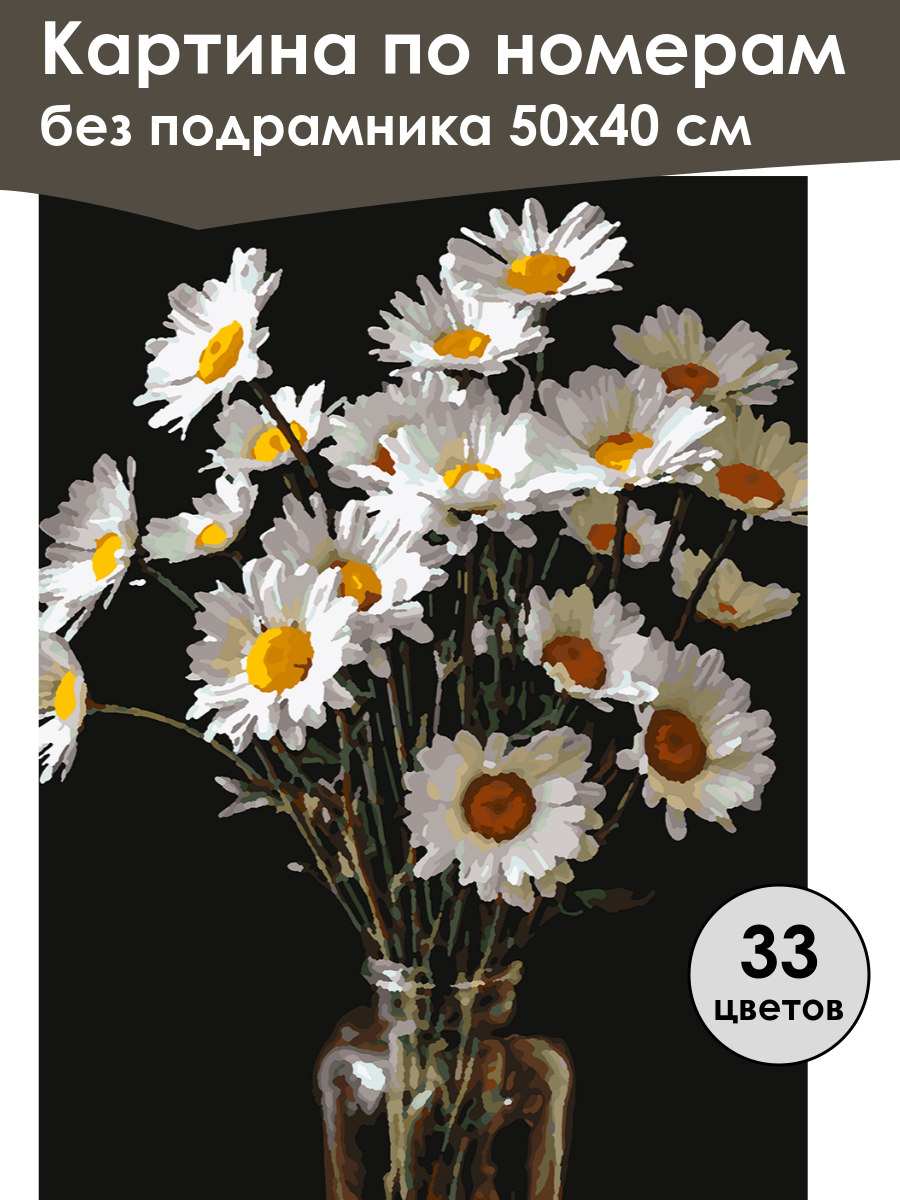 Картина по номерам
без подрамника 50х40 см

33
цветов