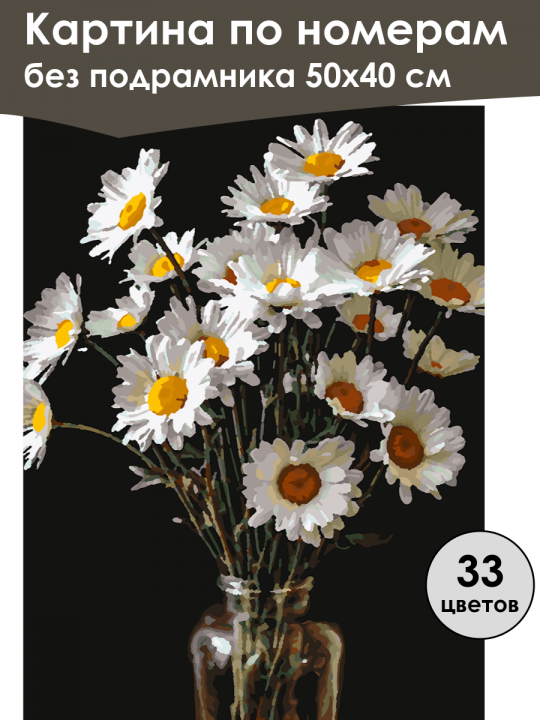 Картина по номерам
без подрамника 50х40 см

33
цветов