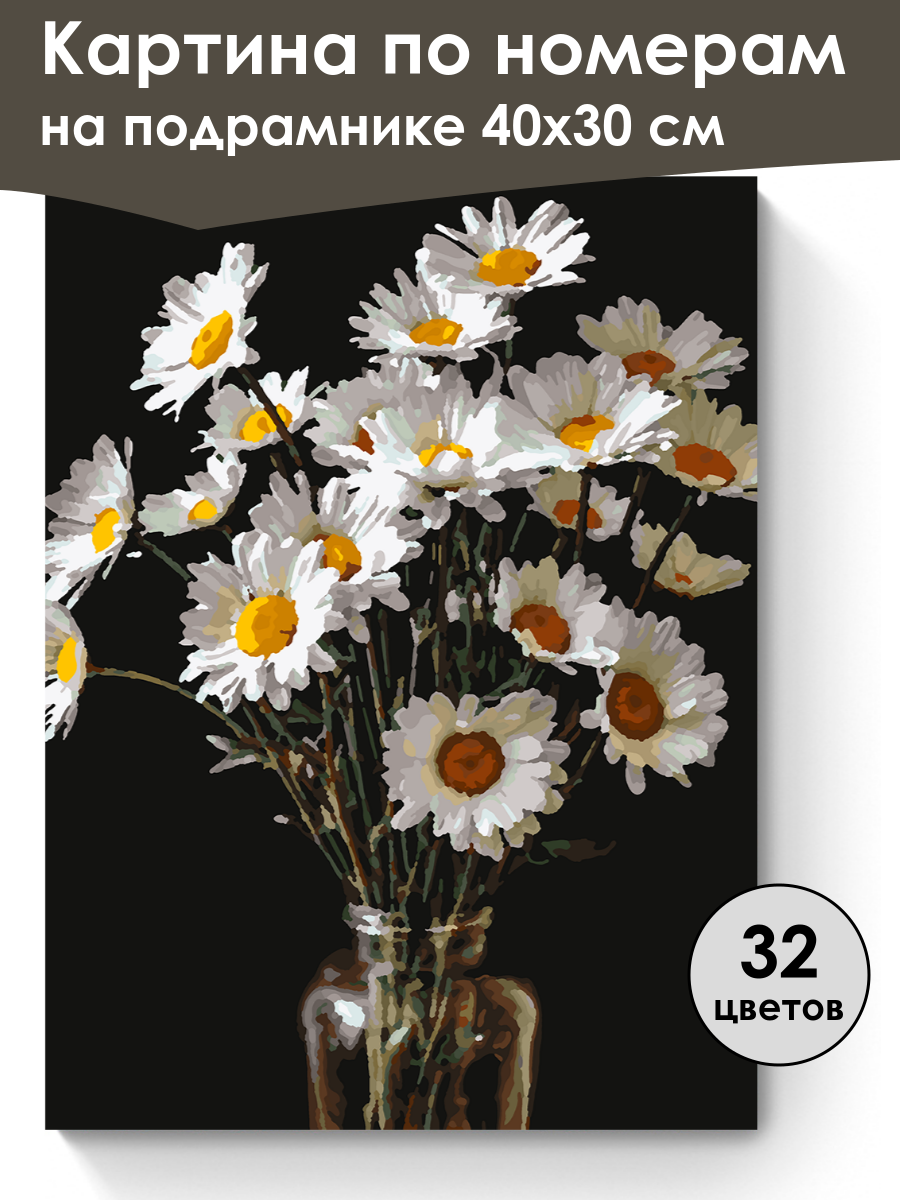 Картина по номерам на подрамнике 40х30 см

32
цветов