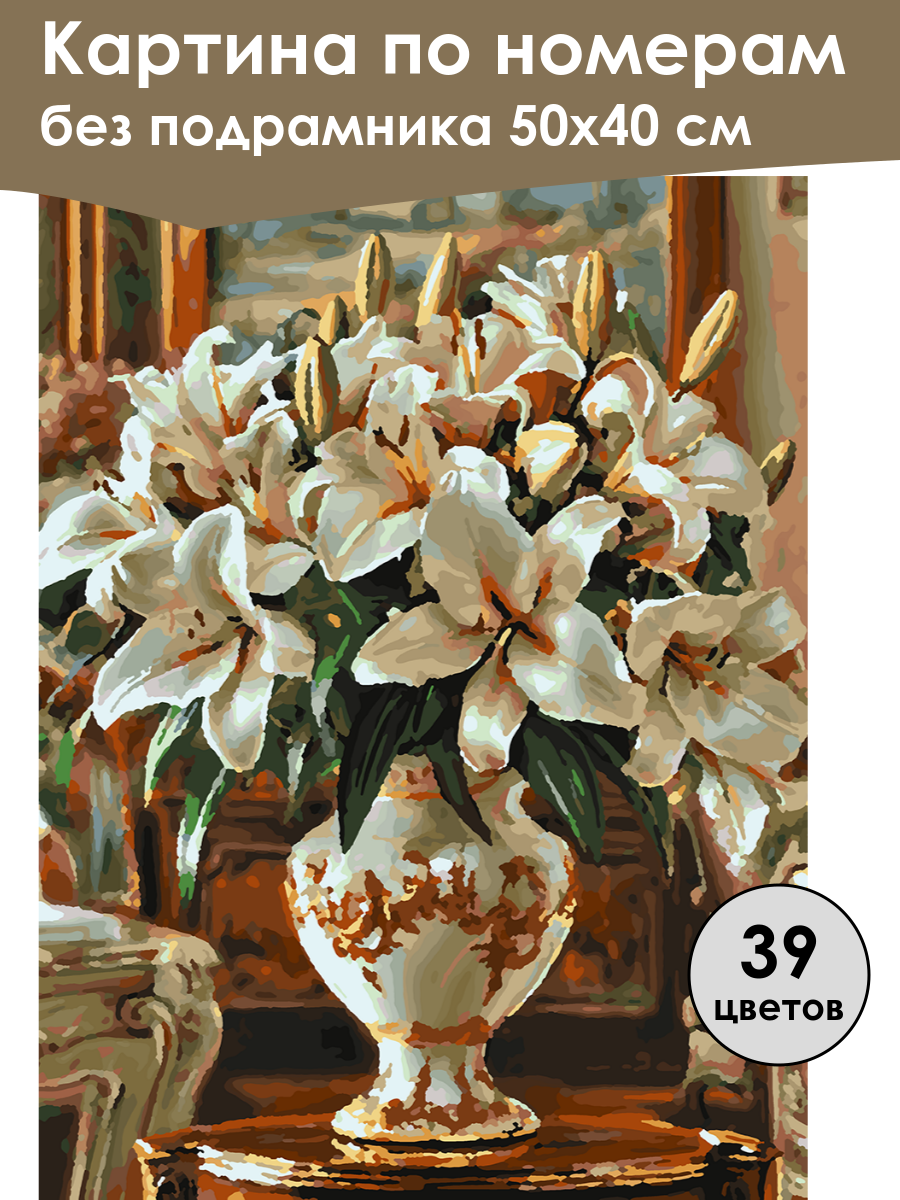 Картина по номерам
без подрамника 50х40 см

39
цветов