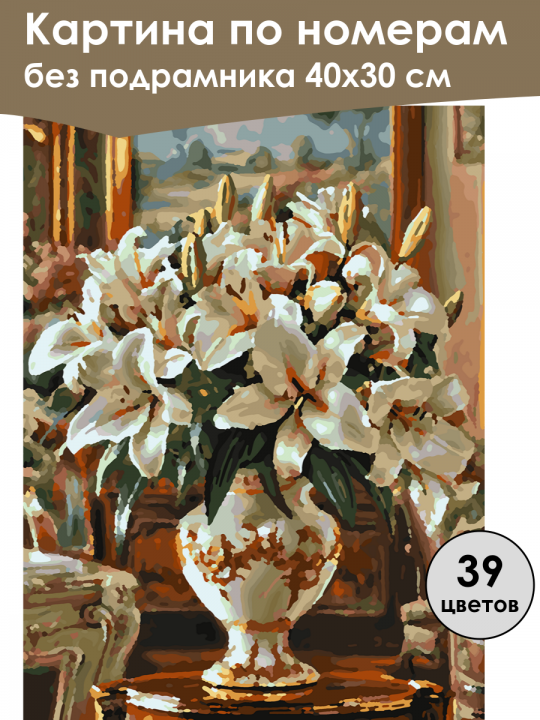 Картина по номерам
без подрамника 40х30 см

39
цветов