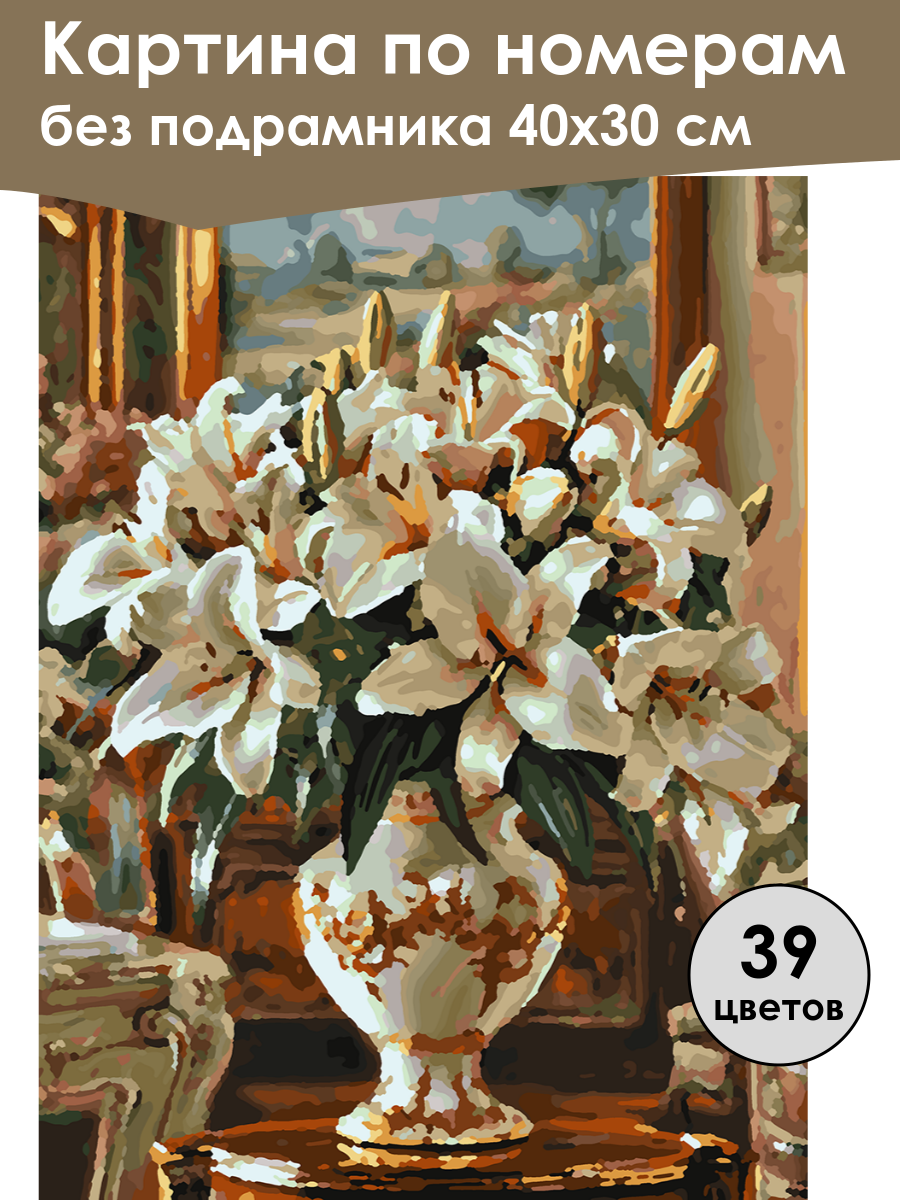 Картина по номерам
без подрамника 40х30 см

39
цветов