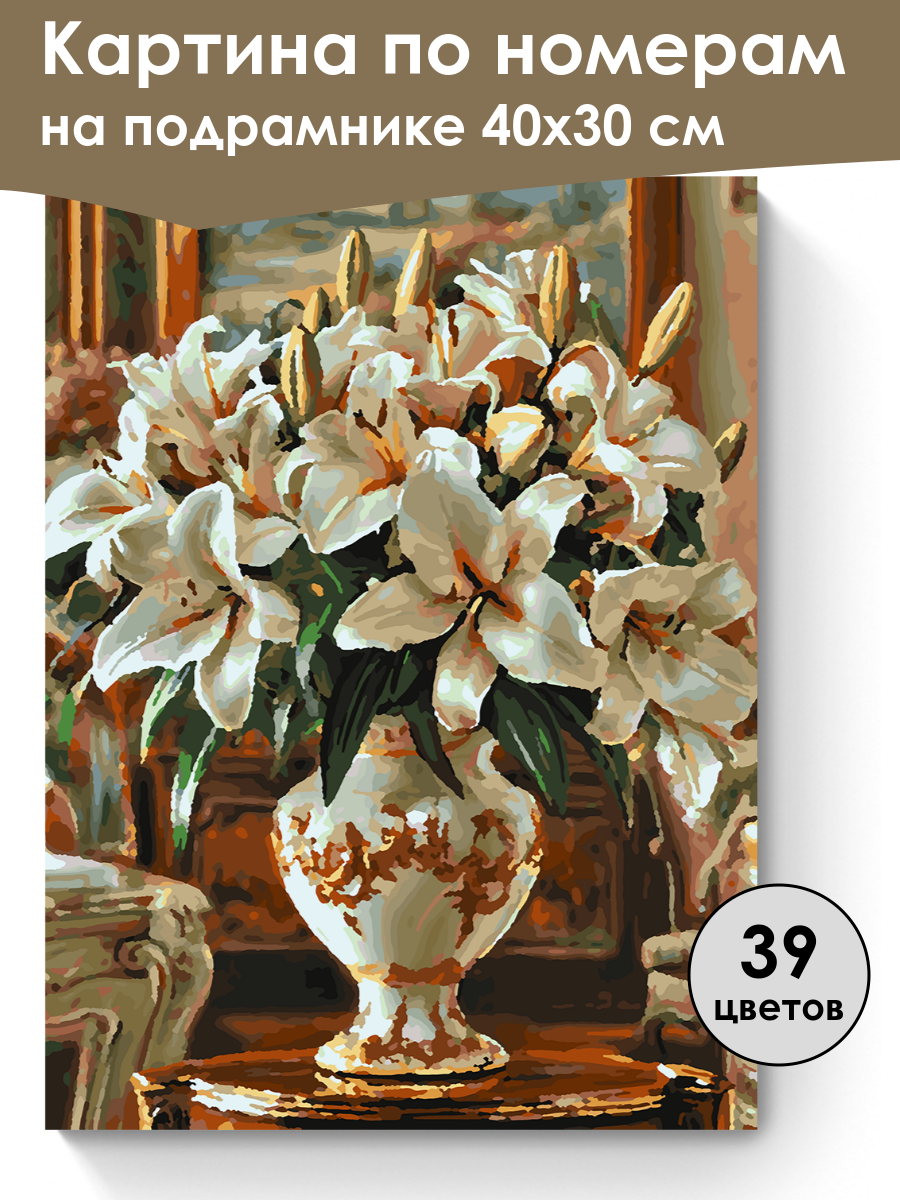 Картина по номерам
на подрамнике 40х30 см

39
цветов