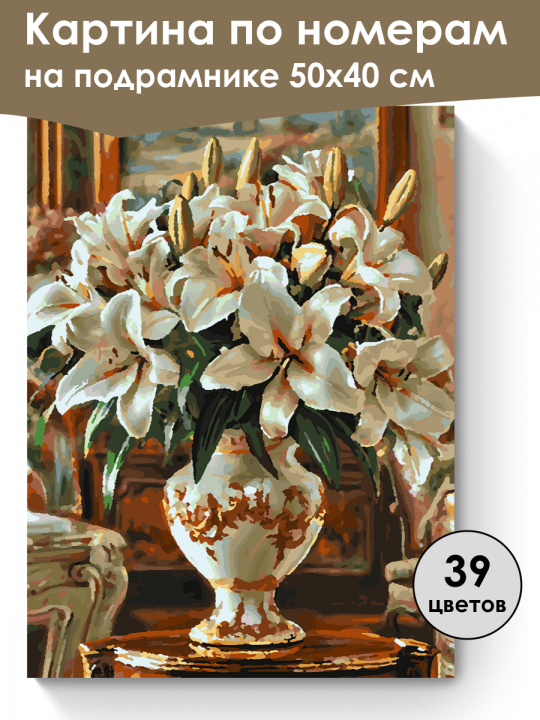 Картина по номерам на подрамнике 50х40 см

39 цветов