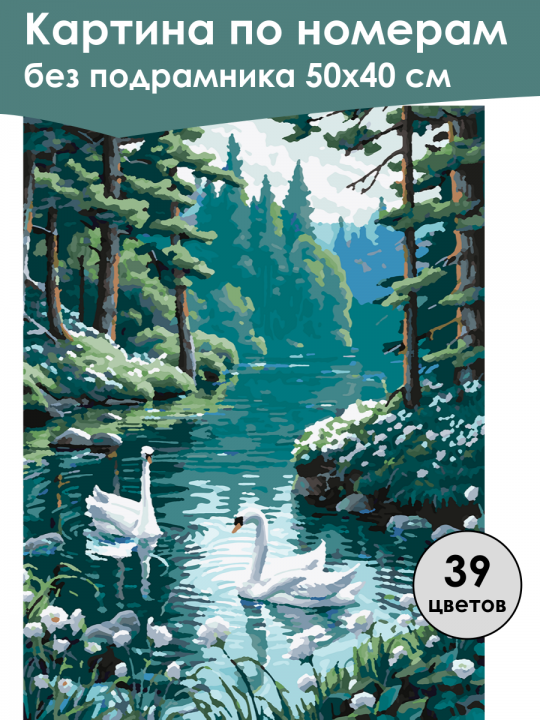 Картина по номерам
без подрамника 50х40 см

39
цветов