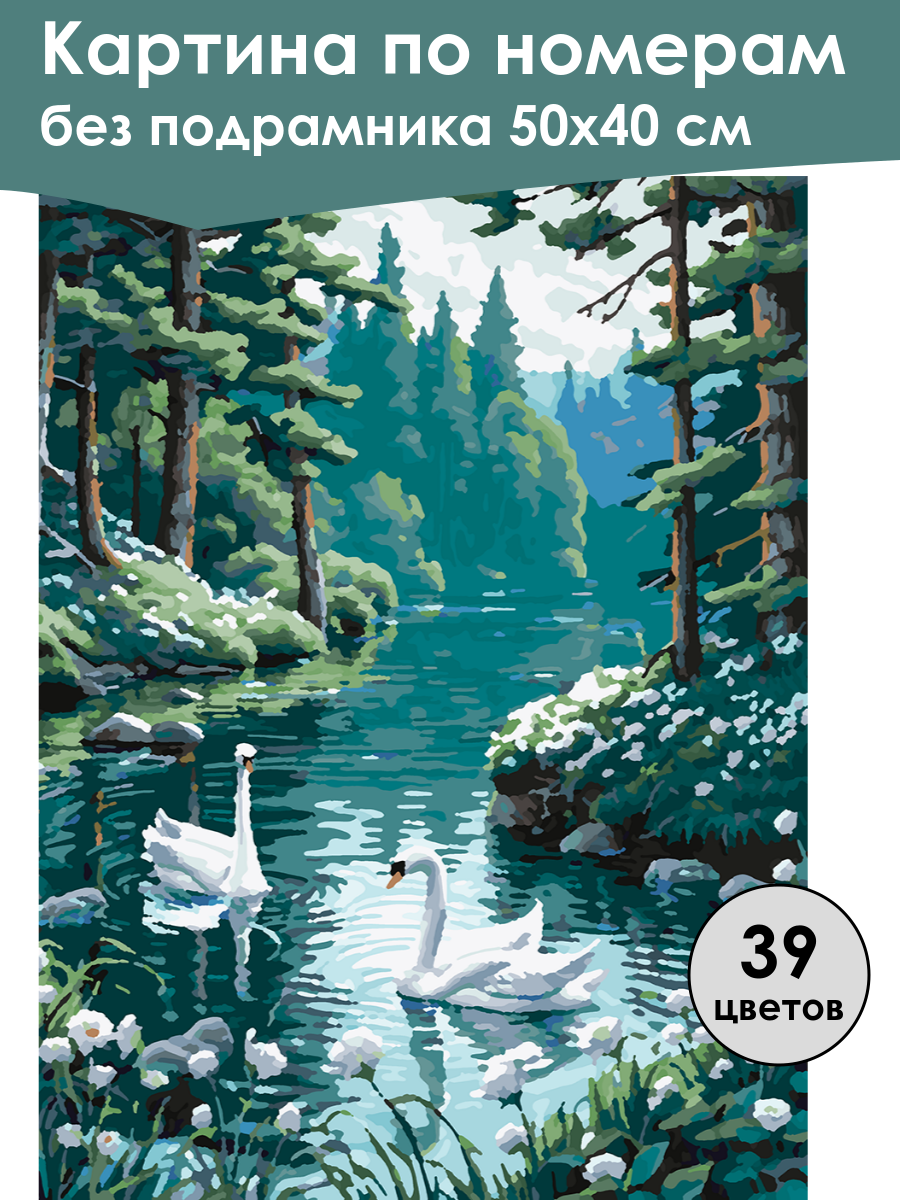 Картина по номерам
без подрамника 50х40 см

39
цветов