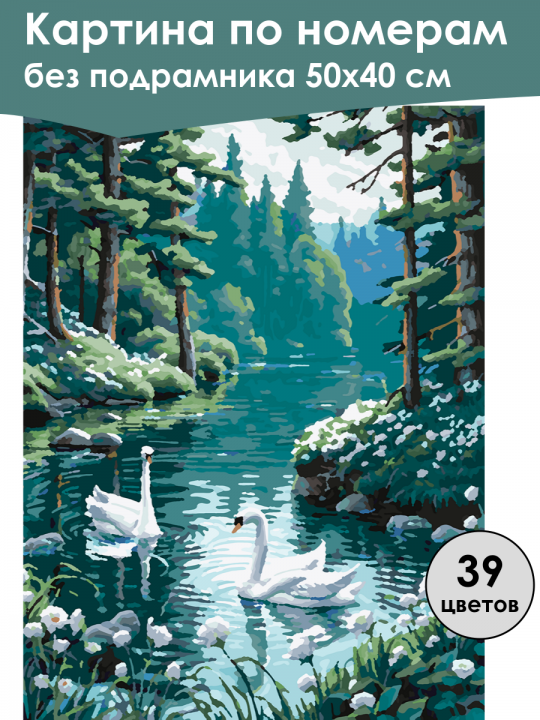 Картина по номерам
без подрамника 50х40 см

39
цветов