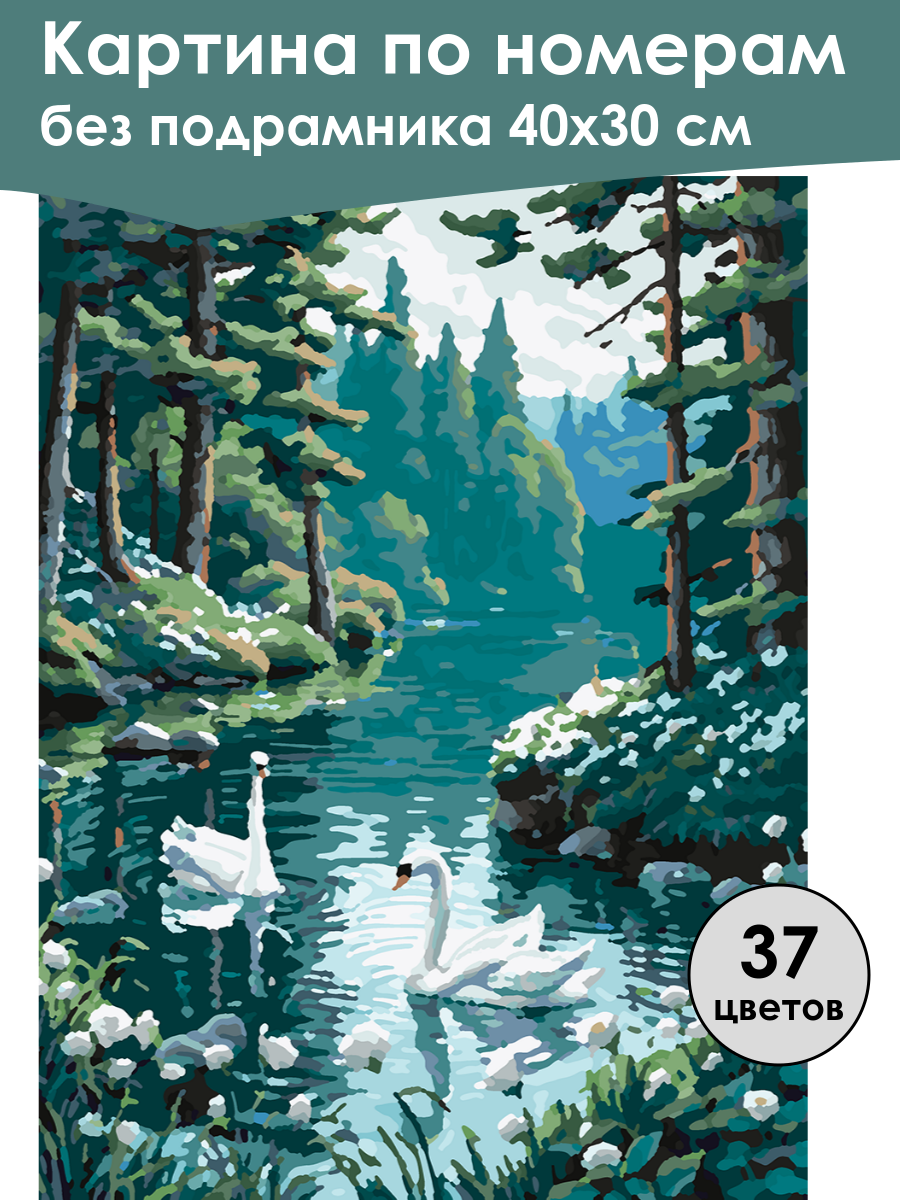 Картина по номерам
без подрамника 40х30 см

37
цветов