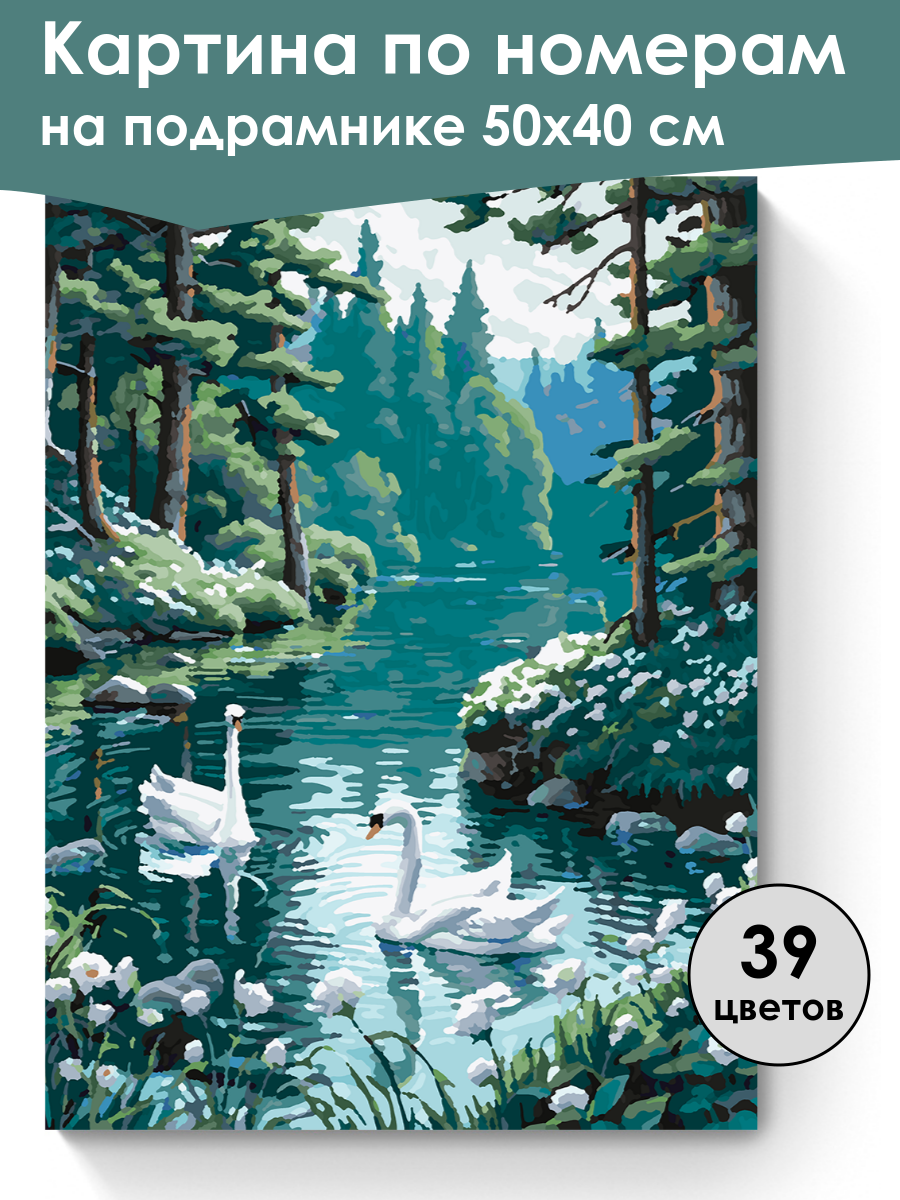 Картина по номерам
на подрамнике 50х40 см

39
цветов