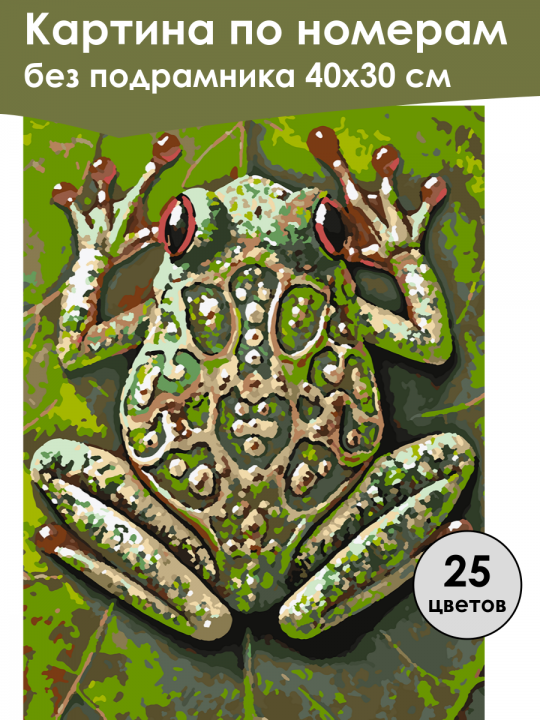 Картина по номерам
без подрамника 40х30 см

25
цветов