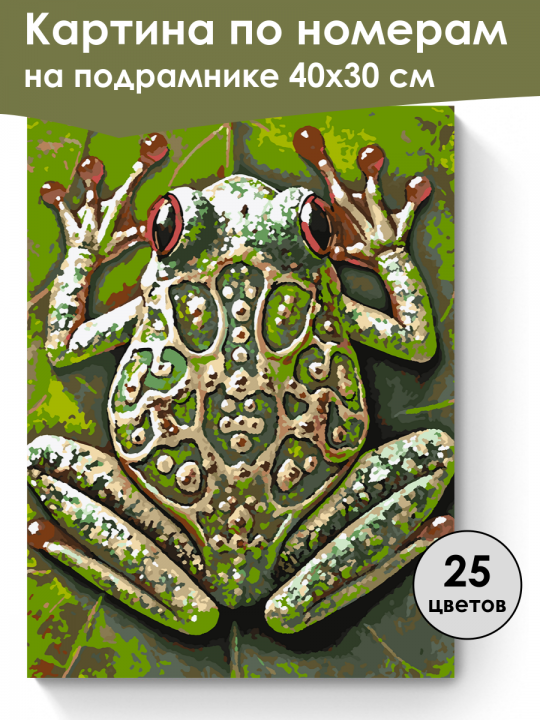 Картина по номерам
на подрамнике 40х30 см

25
цветов