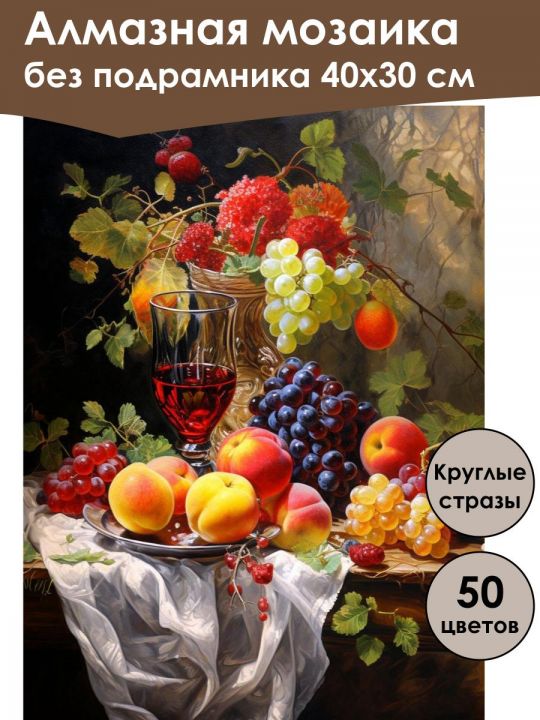 Алмазная мозаика
без подрамника 40х30 см

Круглые стразы

50 цветов