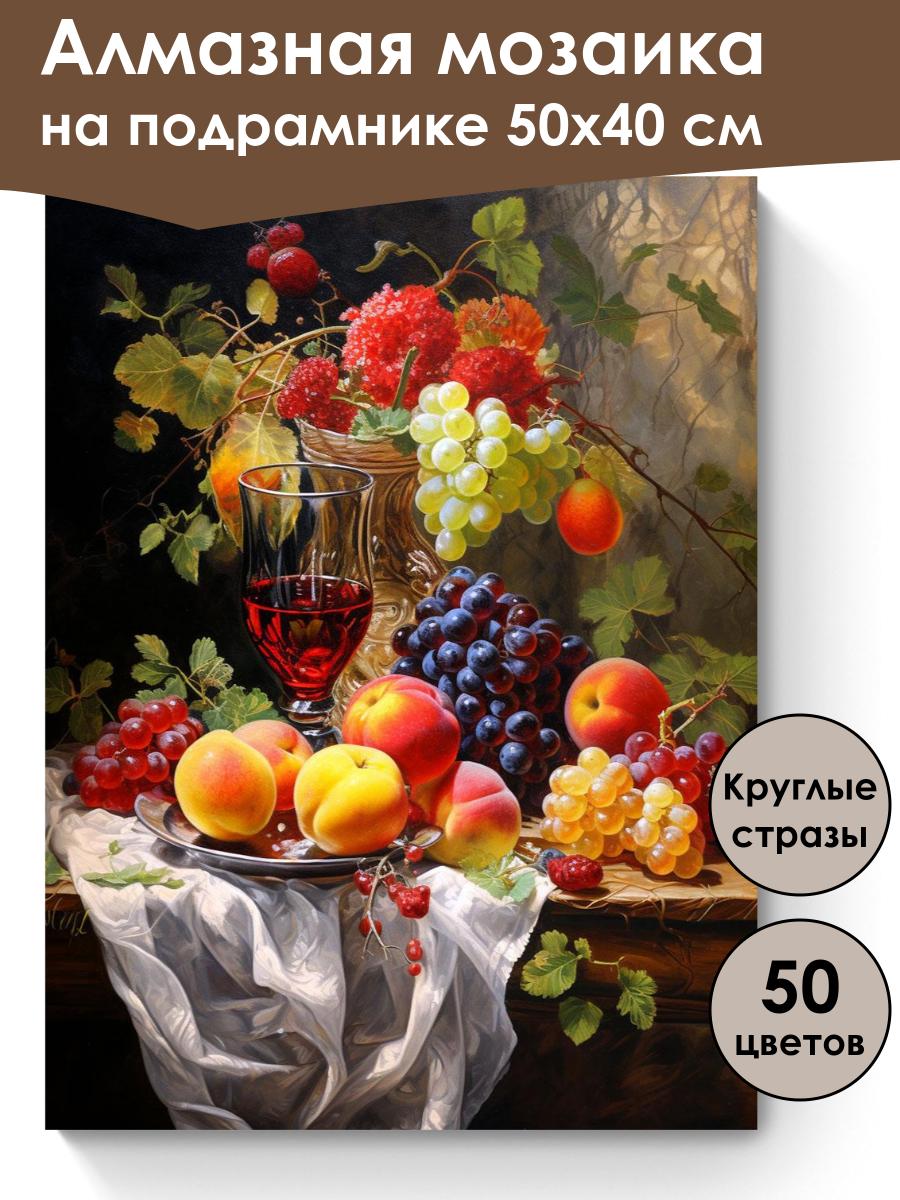 Алмазная мозаика на подрамнике 50х40 см

Круглые стразы

50 цветов