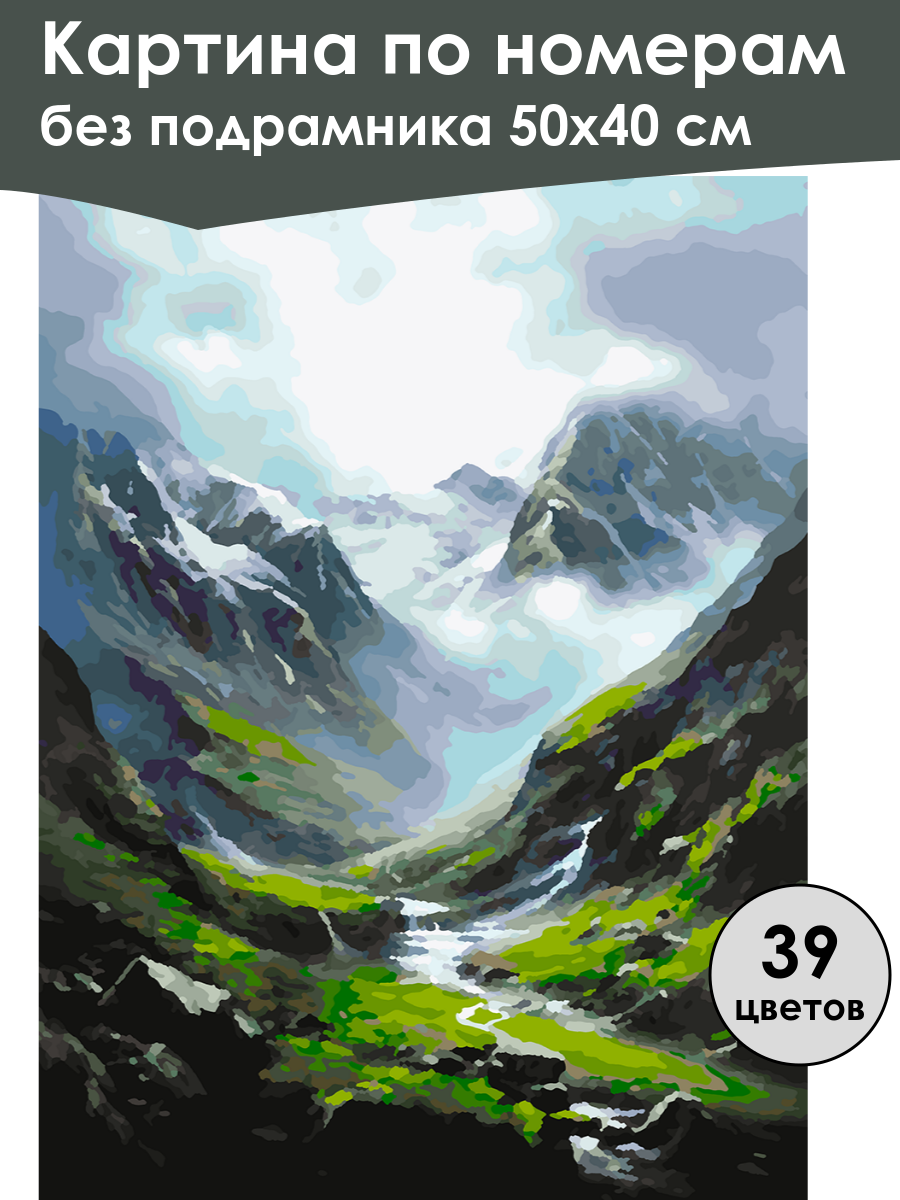 Картина по номерам
без подрамника 50х40 см

39
цветов