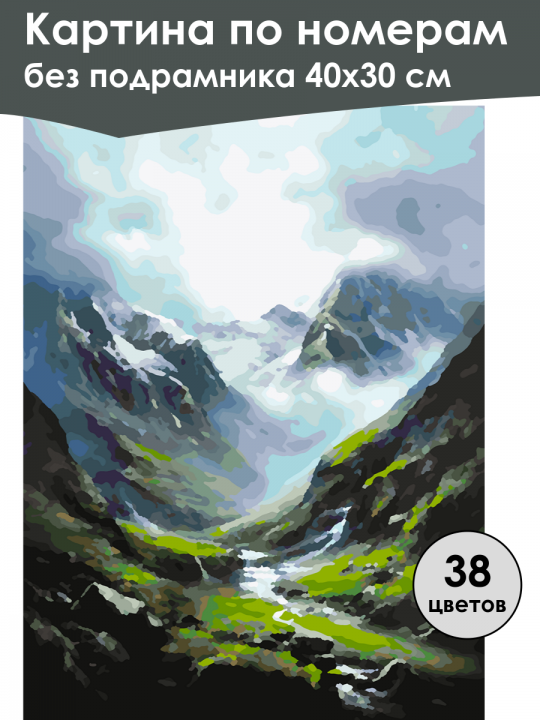 Картина по номерам
без подрамника 40х30 см

38
цветов