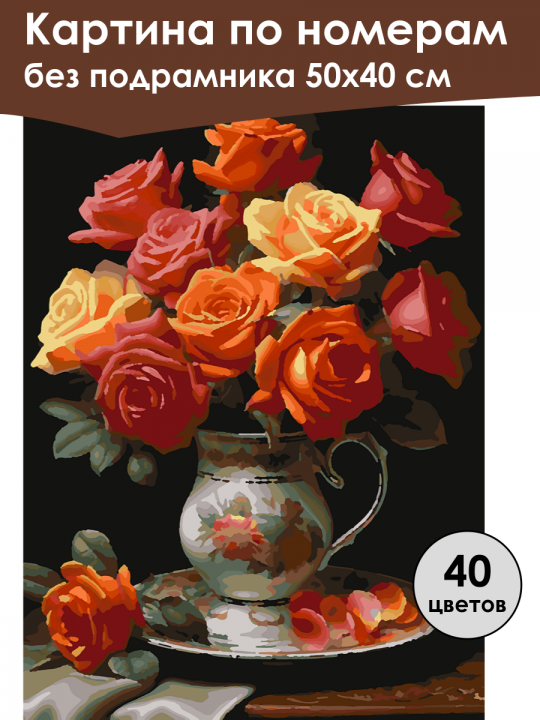 Картина по номерам
без подрамника 50х40 см

40
цветов