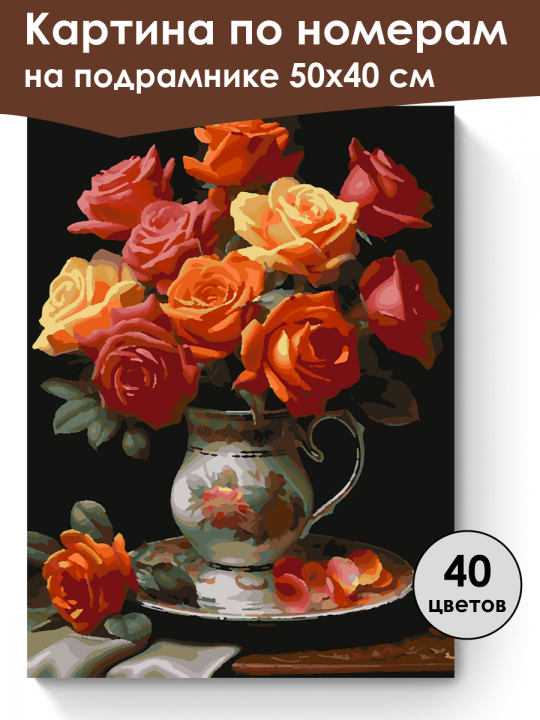 Картина по номерам
на подрамнике 50х40 см

40
цветов