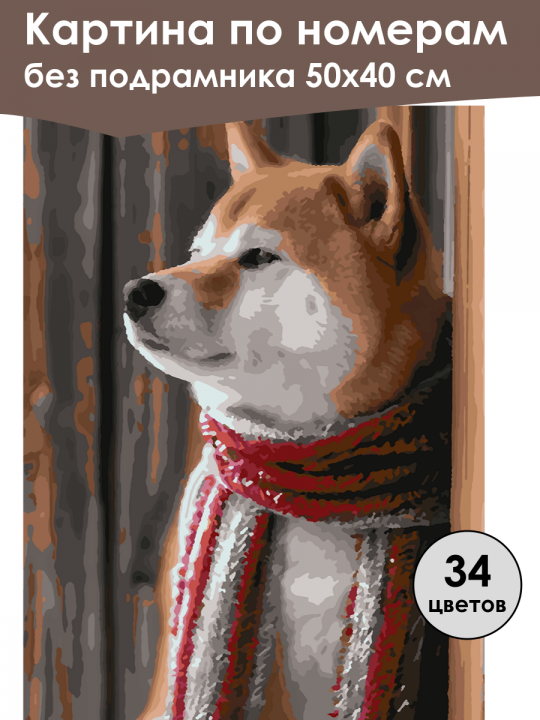 Картина по номерам
без подрамника 50х40 см

34
цветов