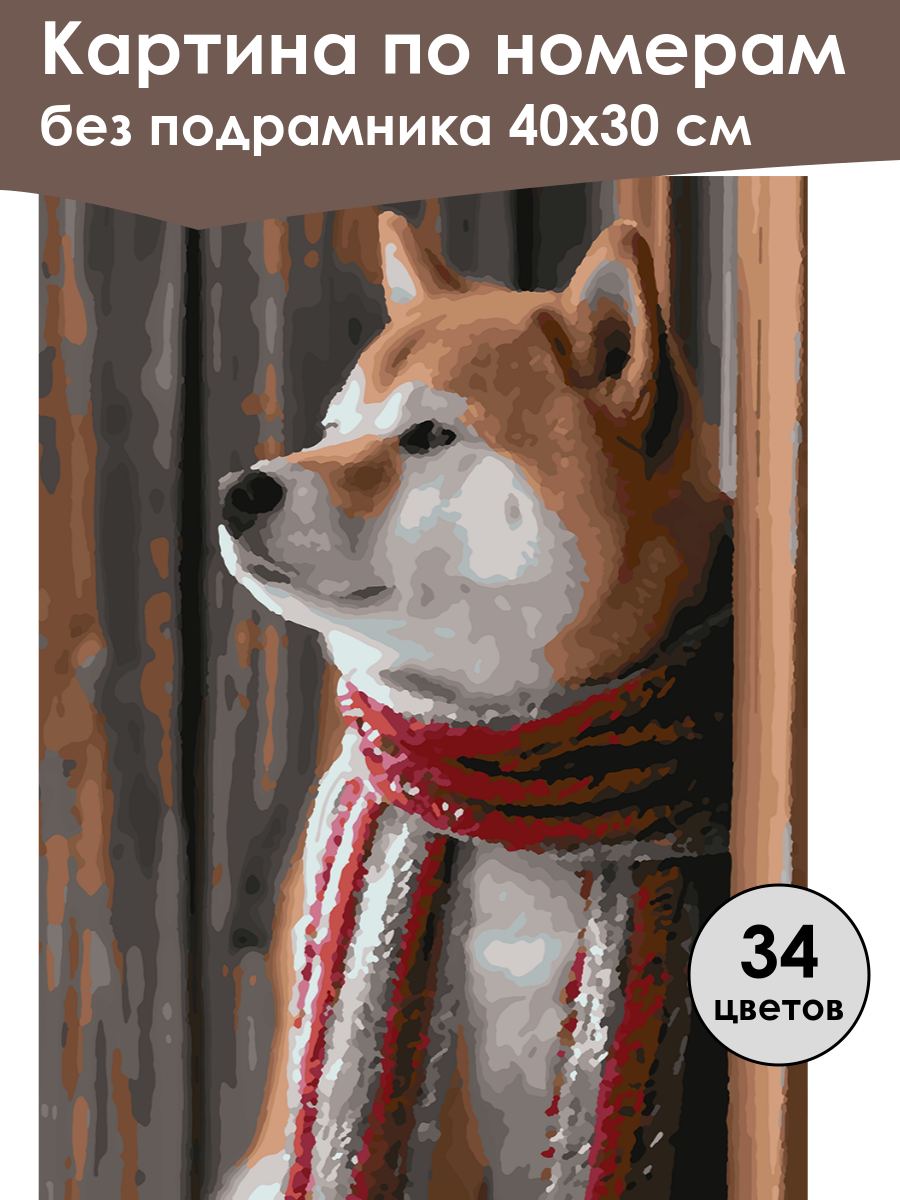 Картина по номерам
без подрамника 40х30 см

34
цветов