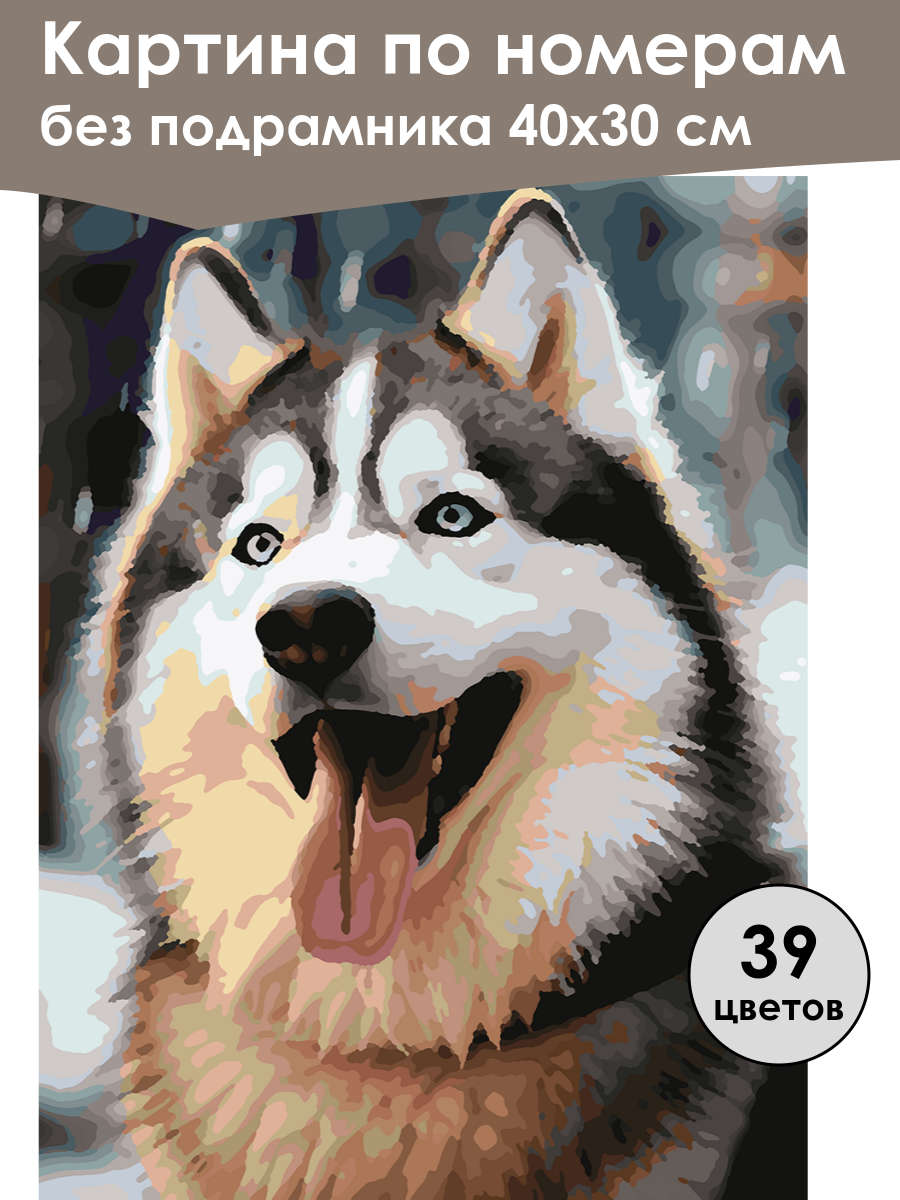 Картина по номерам
без подрамника 40х30 см

39
цветов