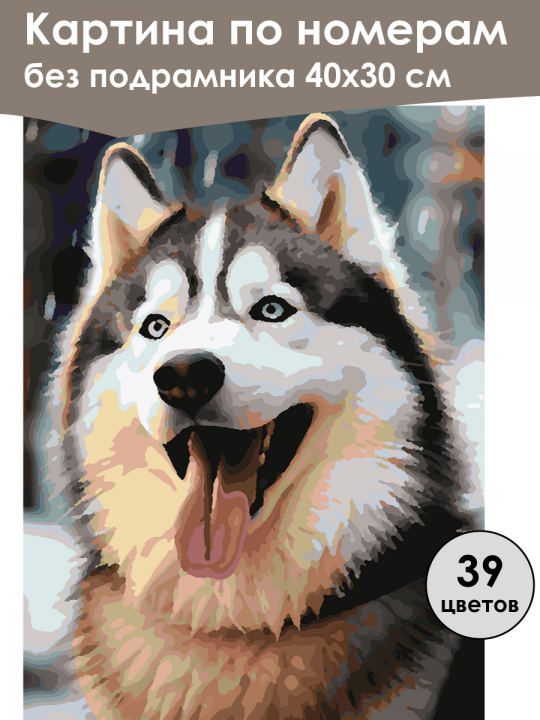 Картина по номерам
без подрамника 40x30 см

39
цветов