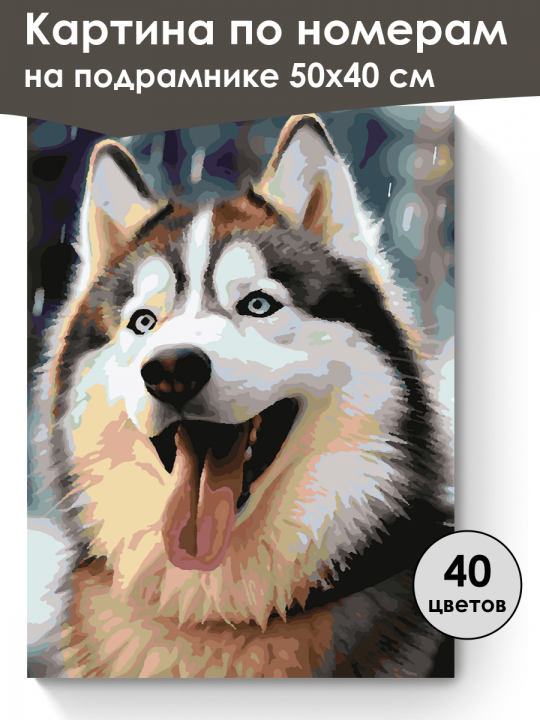 Картина по номерам
на подрамнике 50х40 см

40
цветов