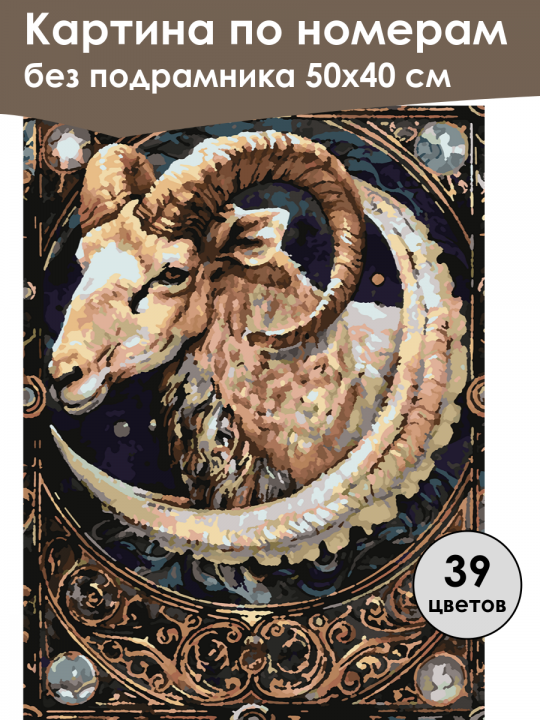 Картина по номерам
без подрамника 50х40 см

39
цветов