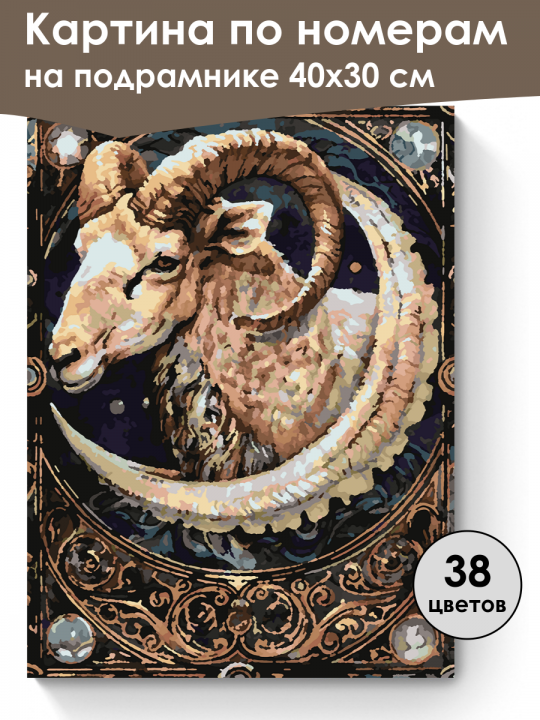 Картина по номерам
на подрамнике 40х30 см

38
цветов