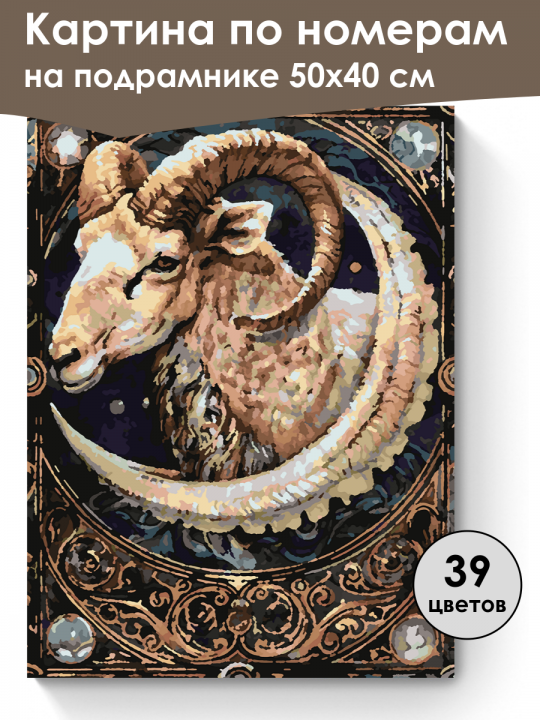 Картина по номерам
на подрамнике 50х40 см

39
цветов