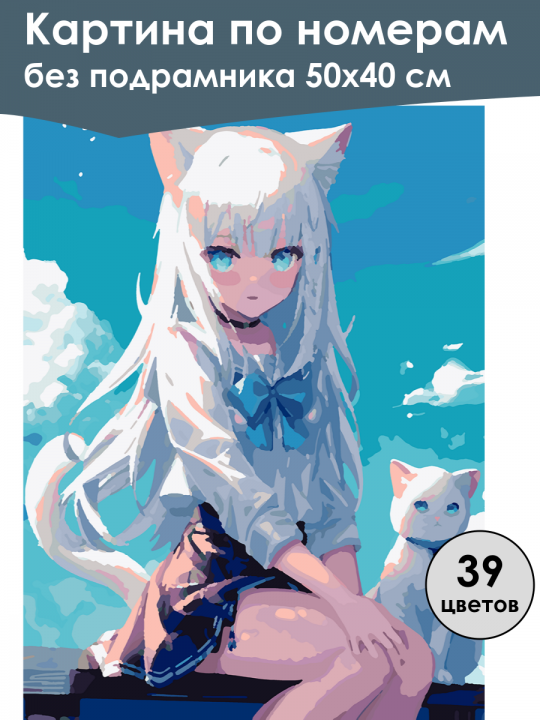 Картина по номерам
без подрамника 50х40 см

39
цветов