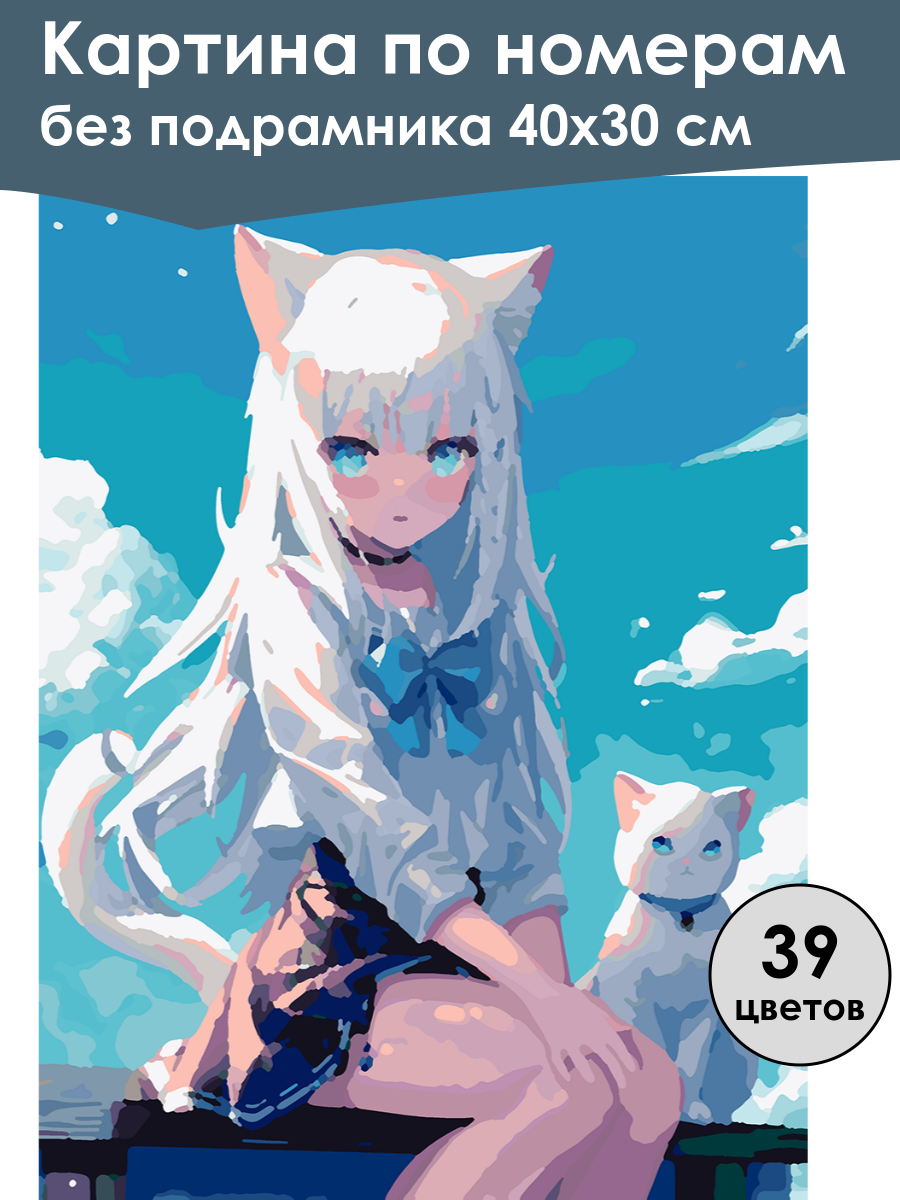 Картина по номерам
без подрамника 40х30 см

39
цветов