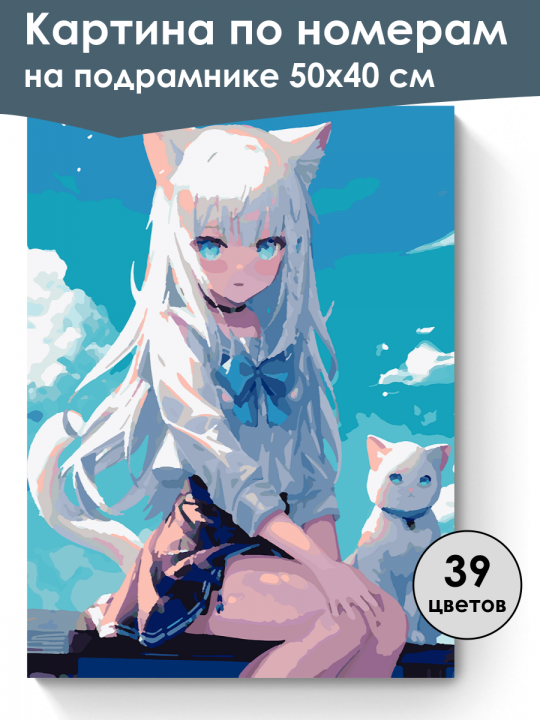 Картина по номерам на подрамнике 50х40 см

39 цветов