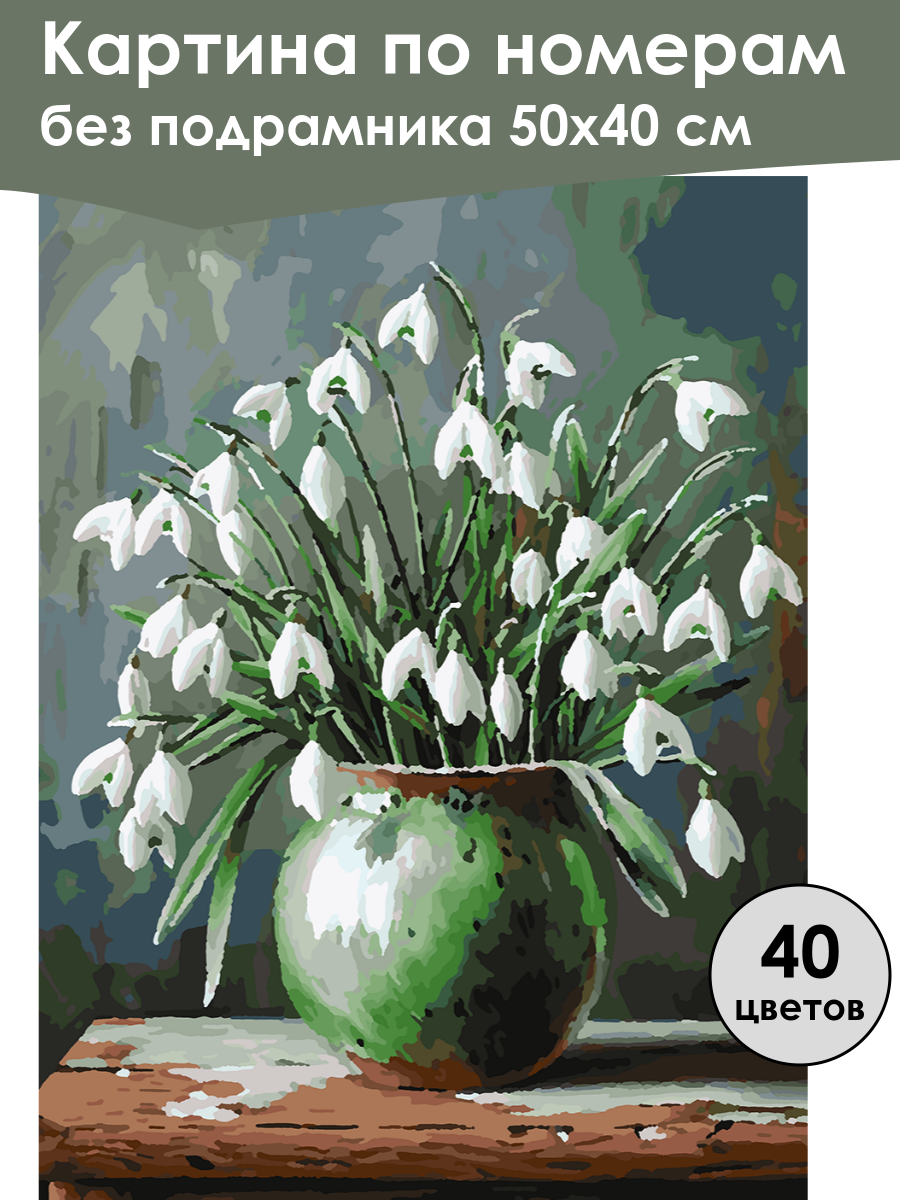 Картина по номерам
без подрамника 50х40 см

40
цветов