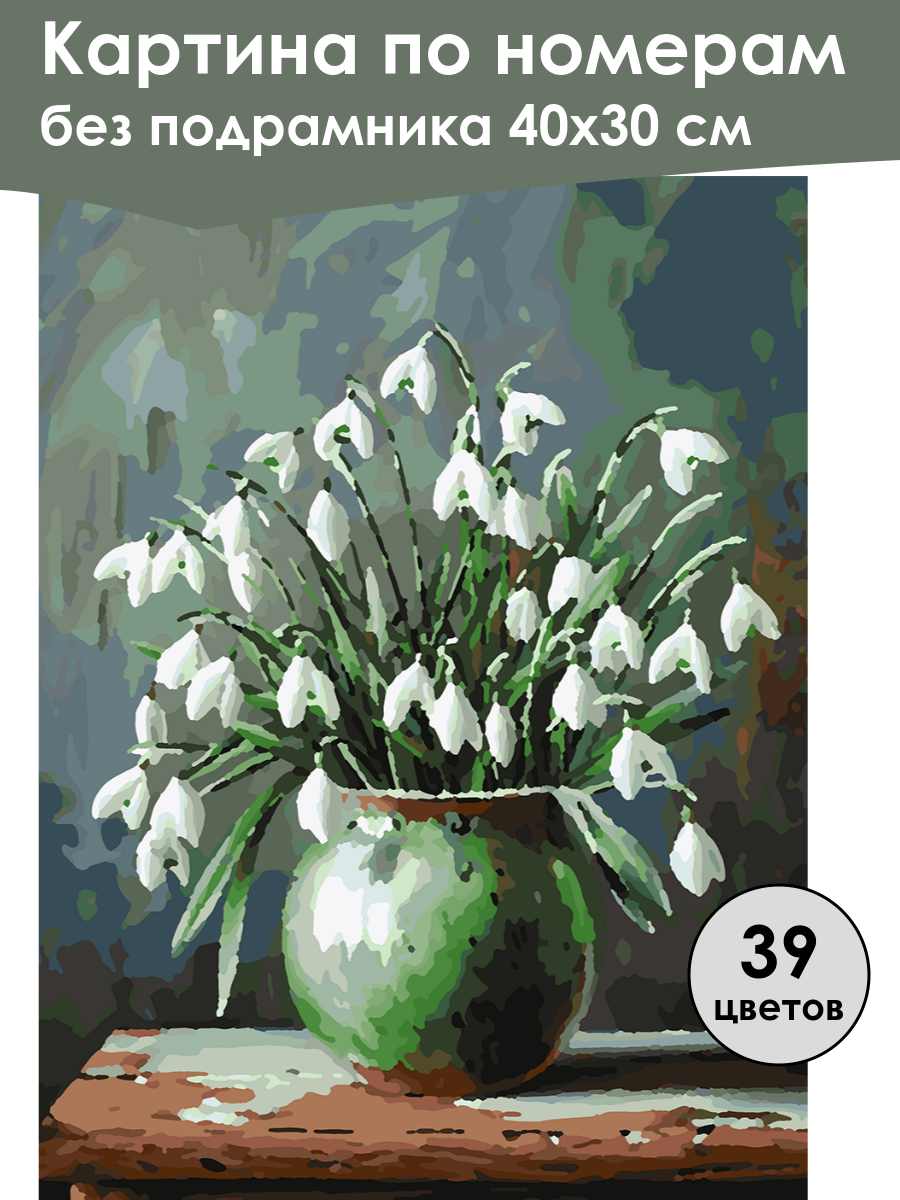 Картина по номерам
без подрамника 40х30 см

39
цветов