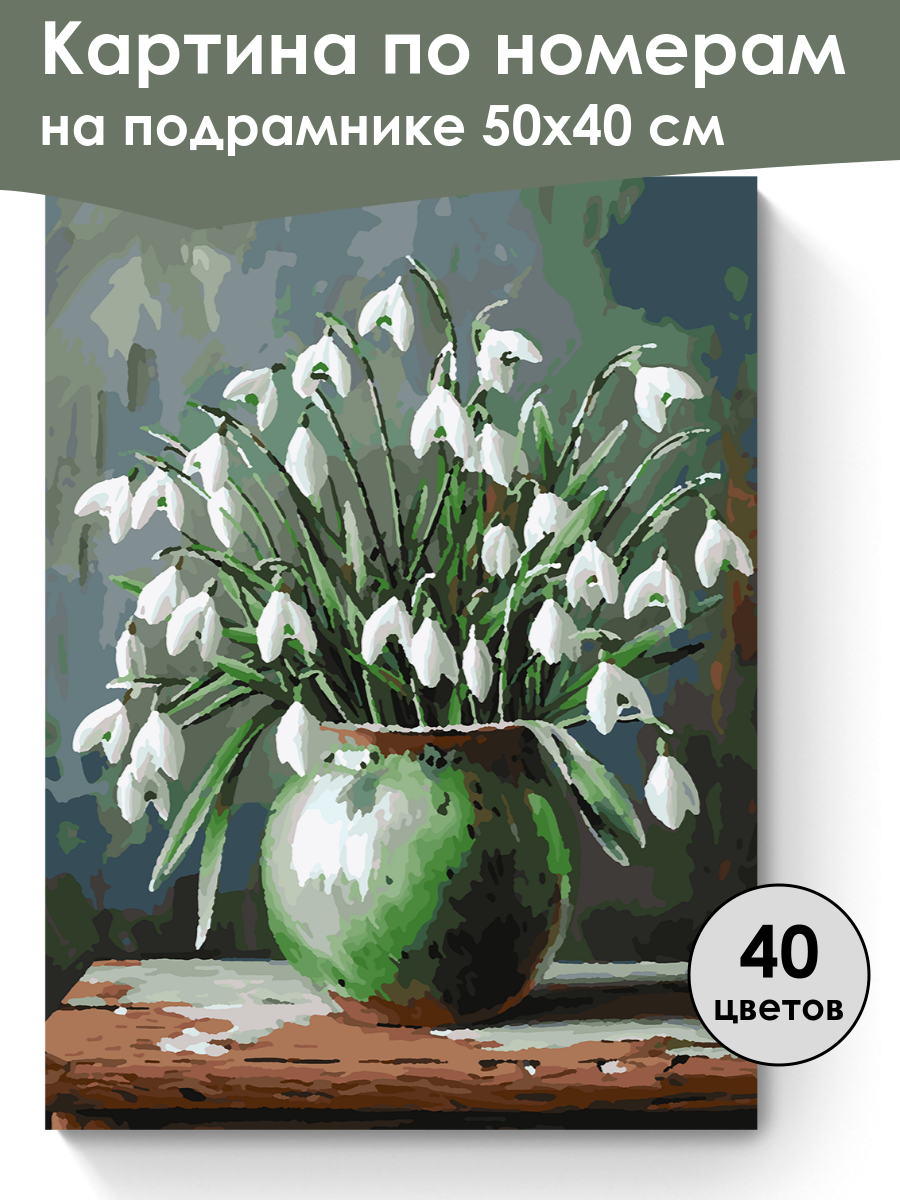 Картина по номерам
на подрамнике 50х40 см

40
цветов