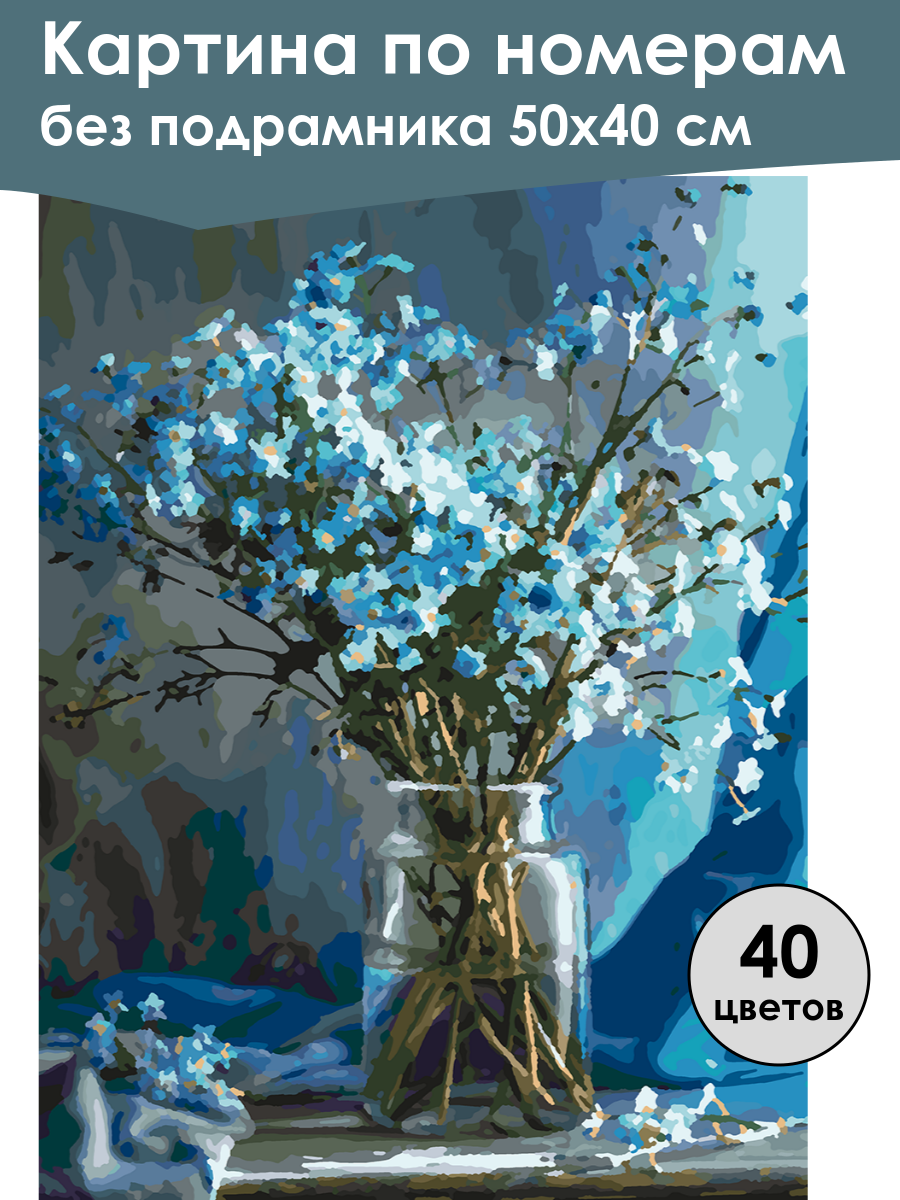 Картина по номерам
без подрамника 50х40 см

40
цветов