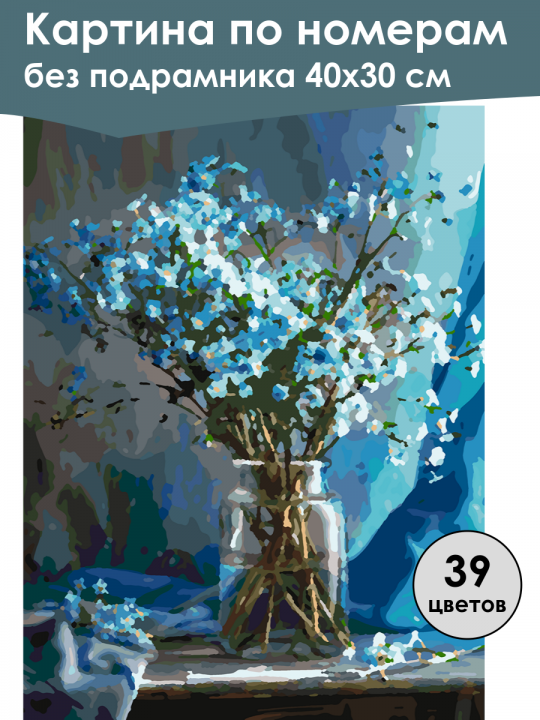 Картина по номерам
без подрамника 40х30 см

39
цветов