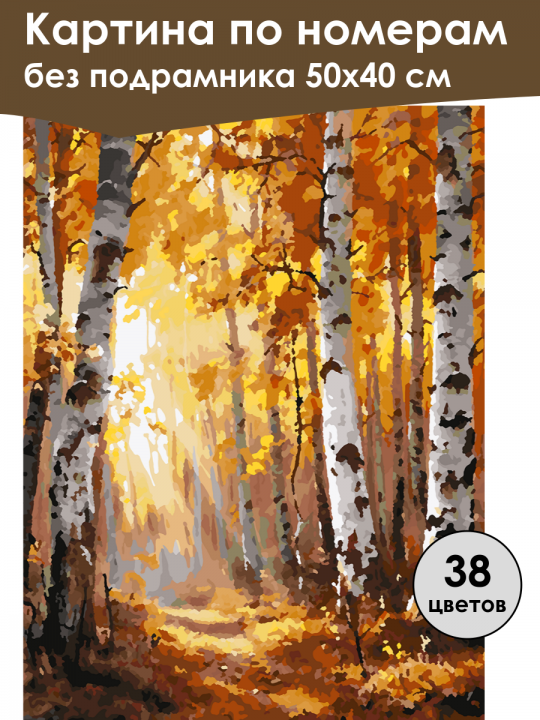 Картина по номерам
без подрамника 50х40 см

38
цветов