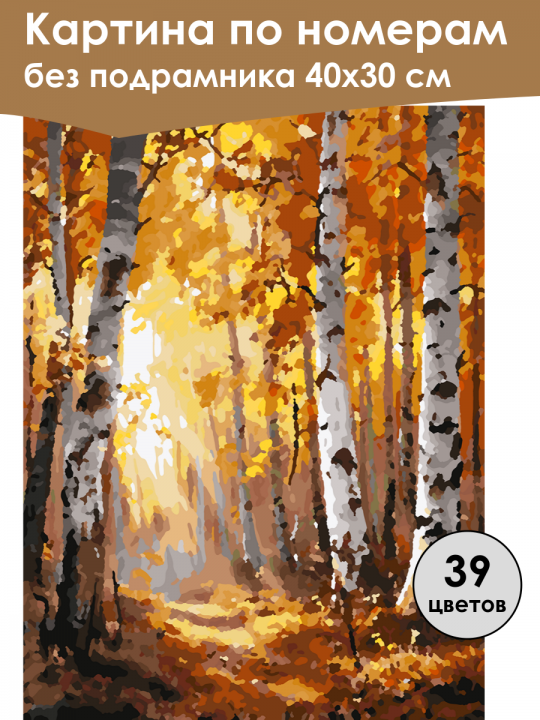 Картина по номерам
без подрамника 40х30 см

39
цветов