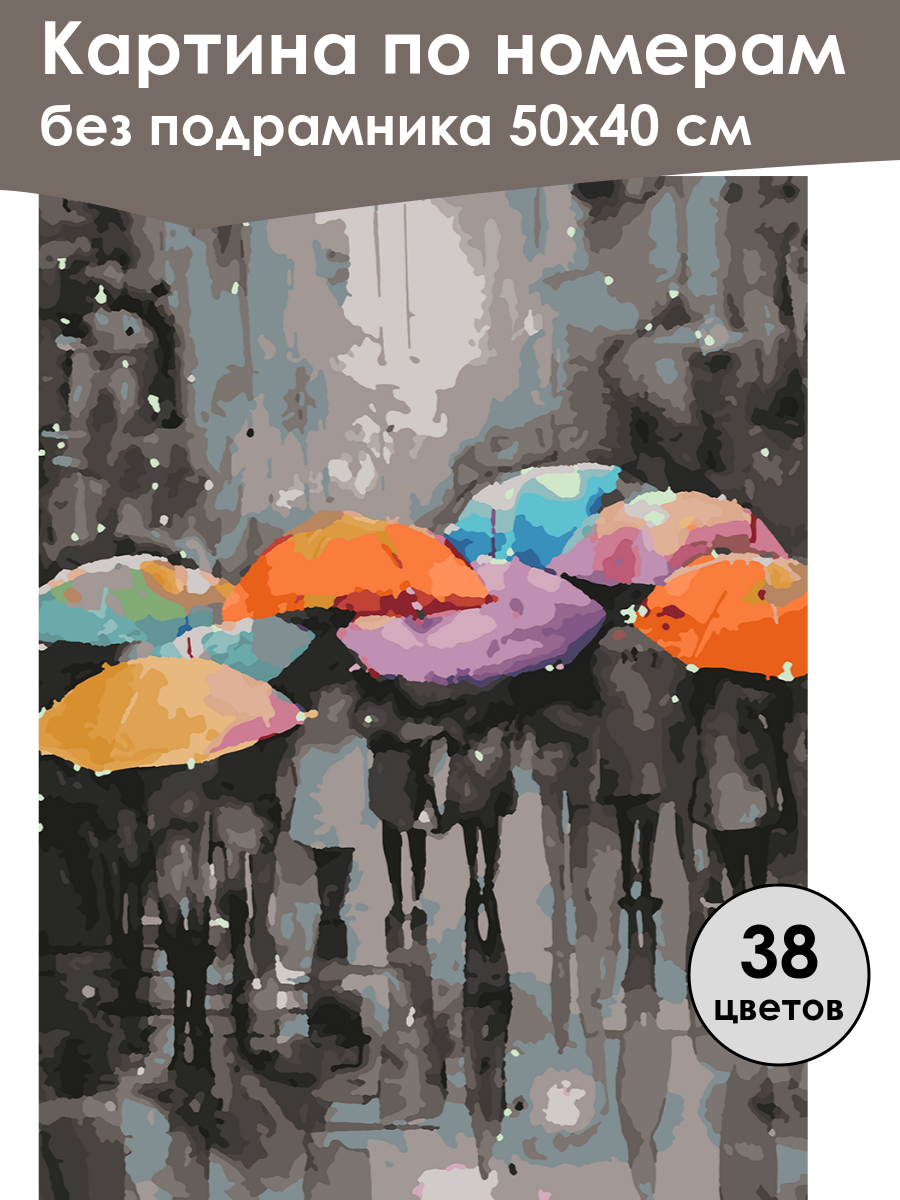 Картина по номерам
без подрамника 50х40 см

38
цветов