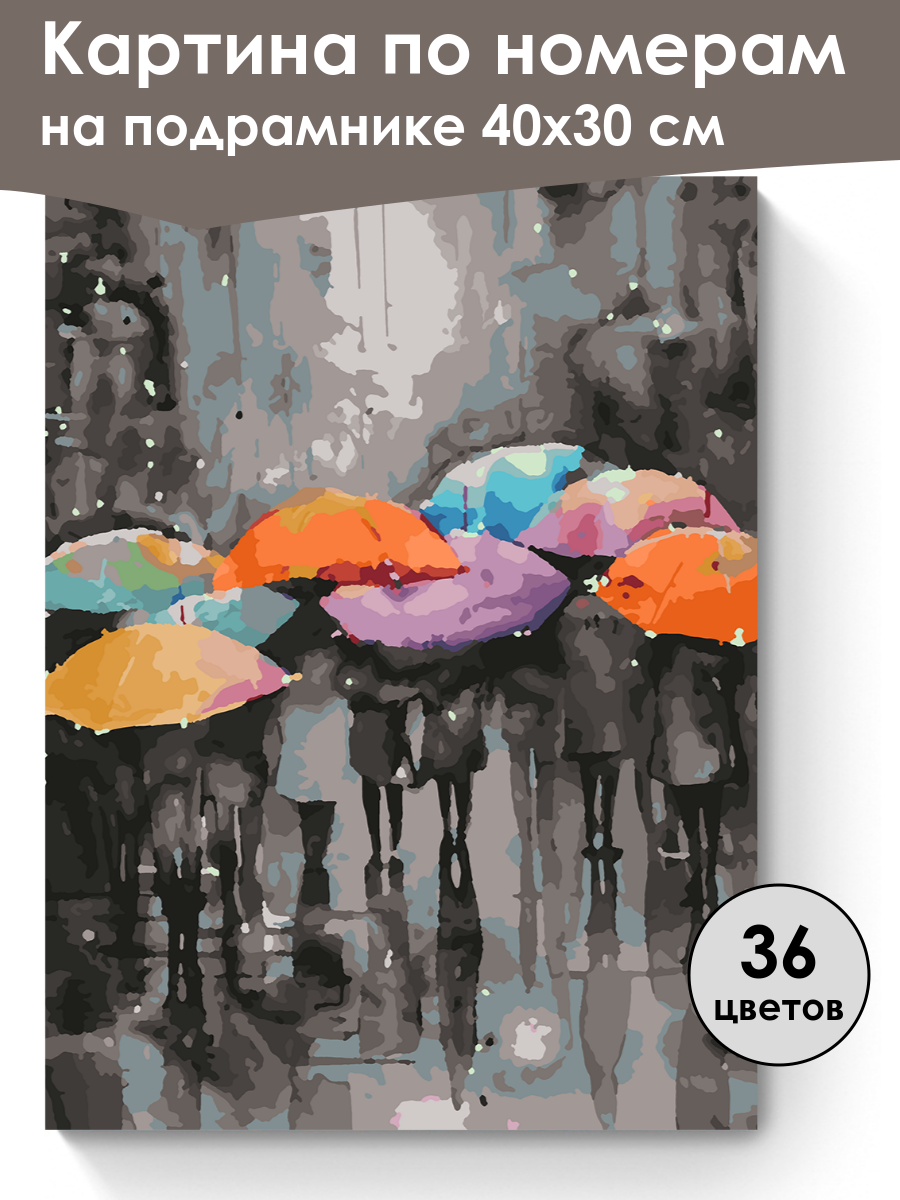 Картина по номерам на подрамнике 40х30 см

36 цветов