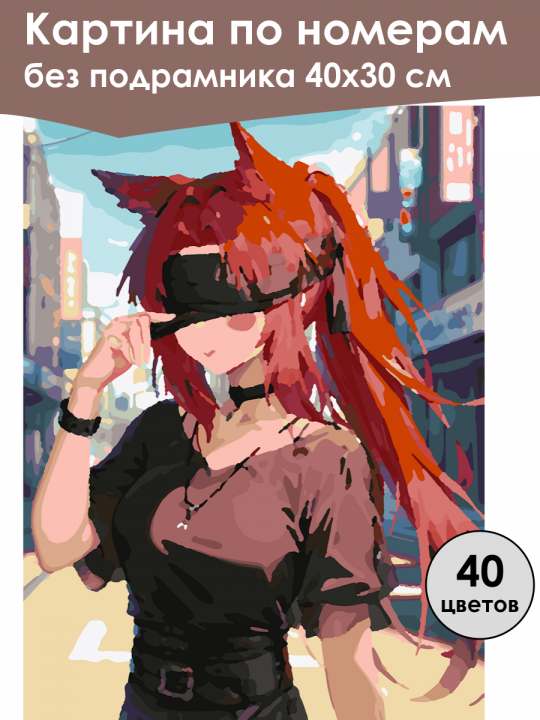 Картина по номерам
без подрамника 40х30 см

40
цветов