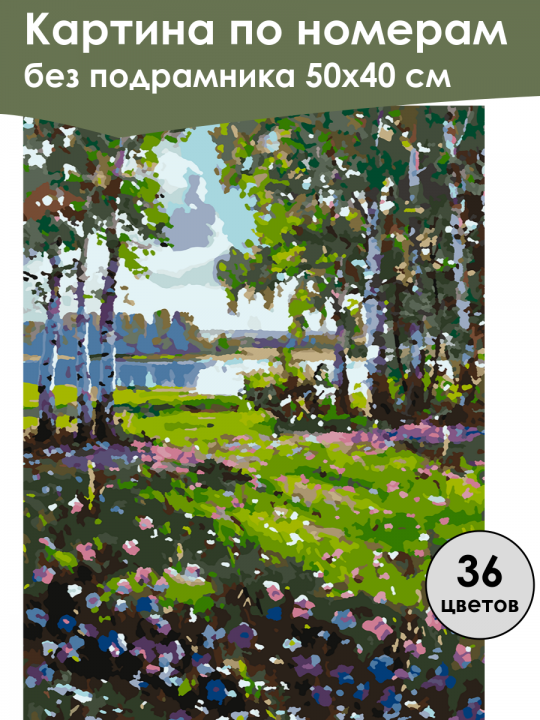 Картина по номерам
без подрамника 50х40 см

36
цветов